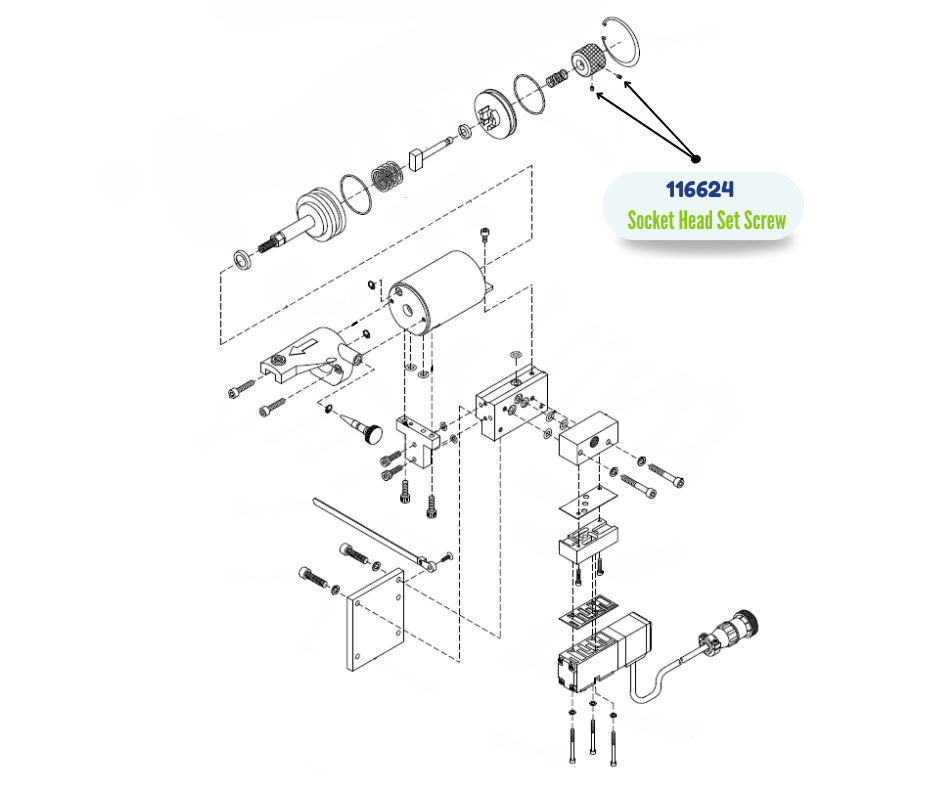 116624
Socket Head Set Screw