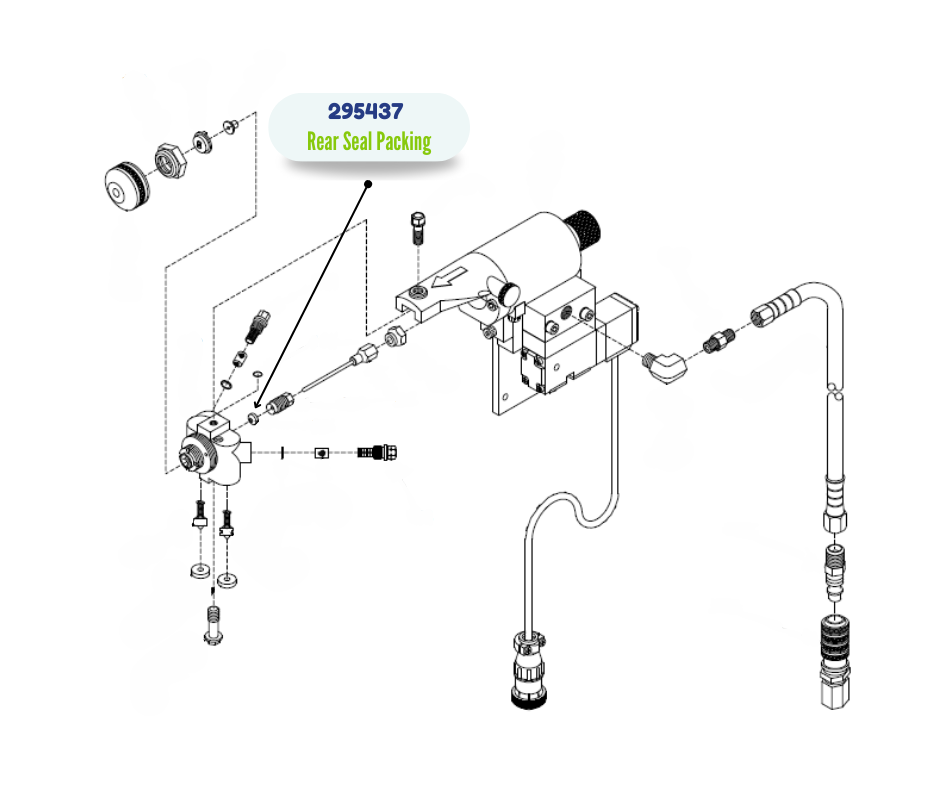 295437
Rear Seal Packing