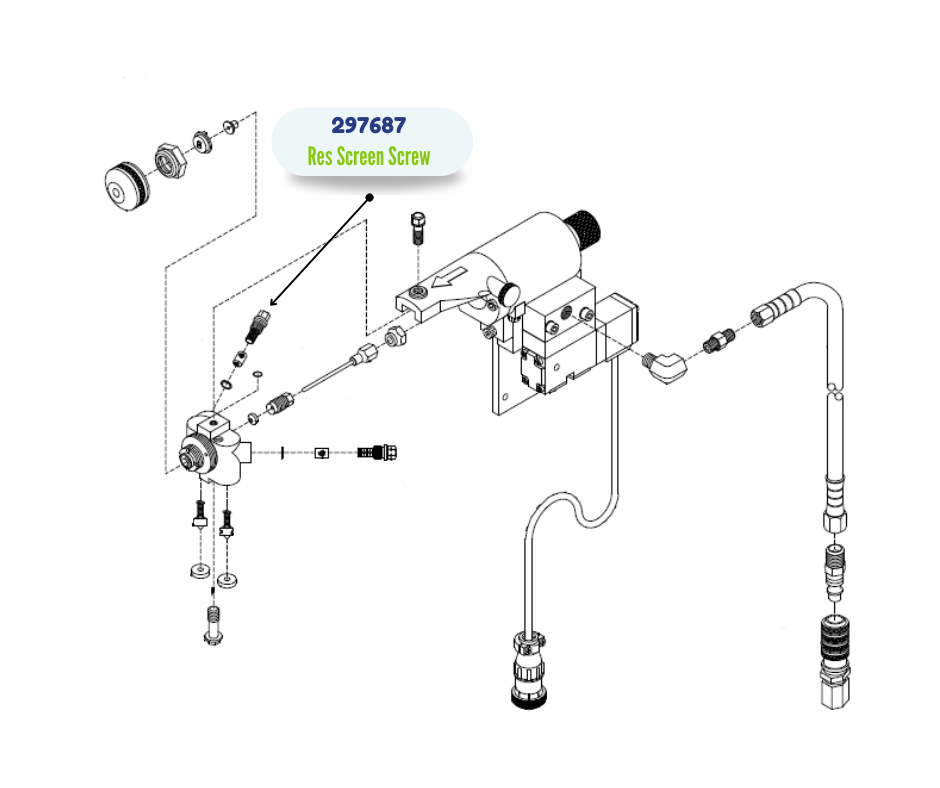 297687
Res Screen Screw