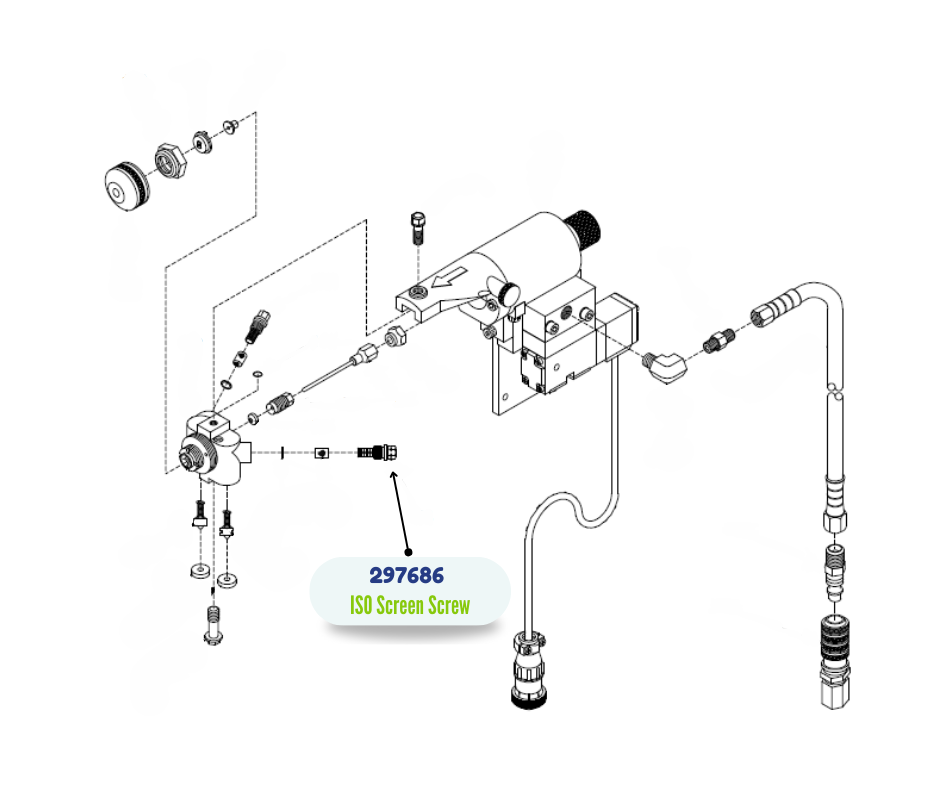 297686
ISO Screen Screw