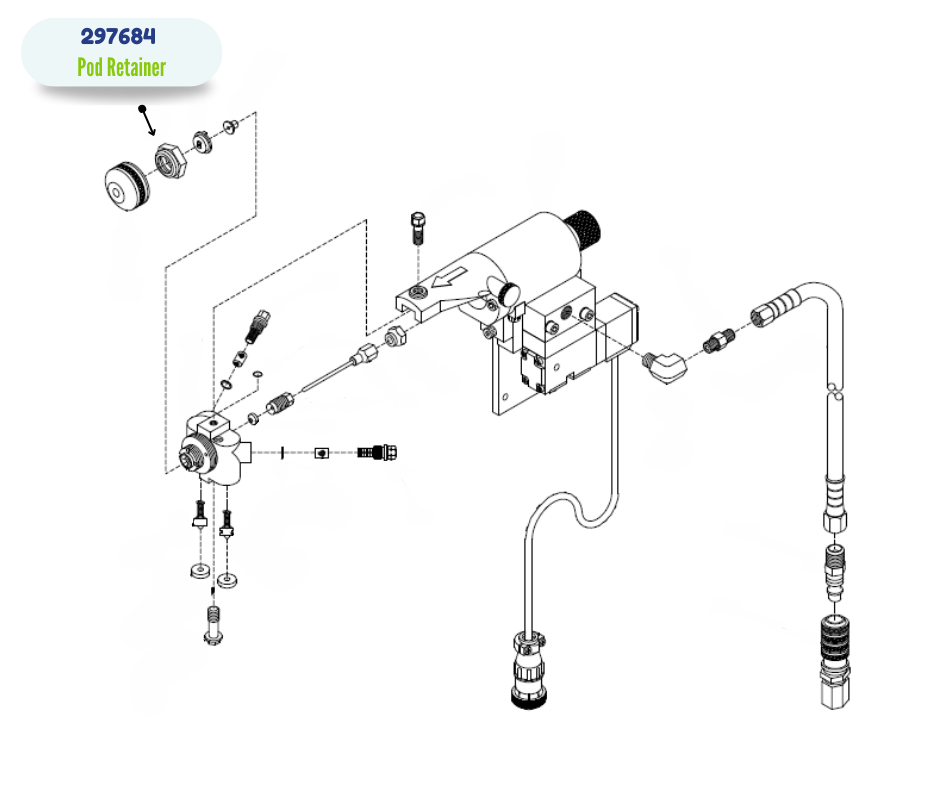 297684
Pod Retainer