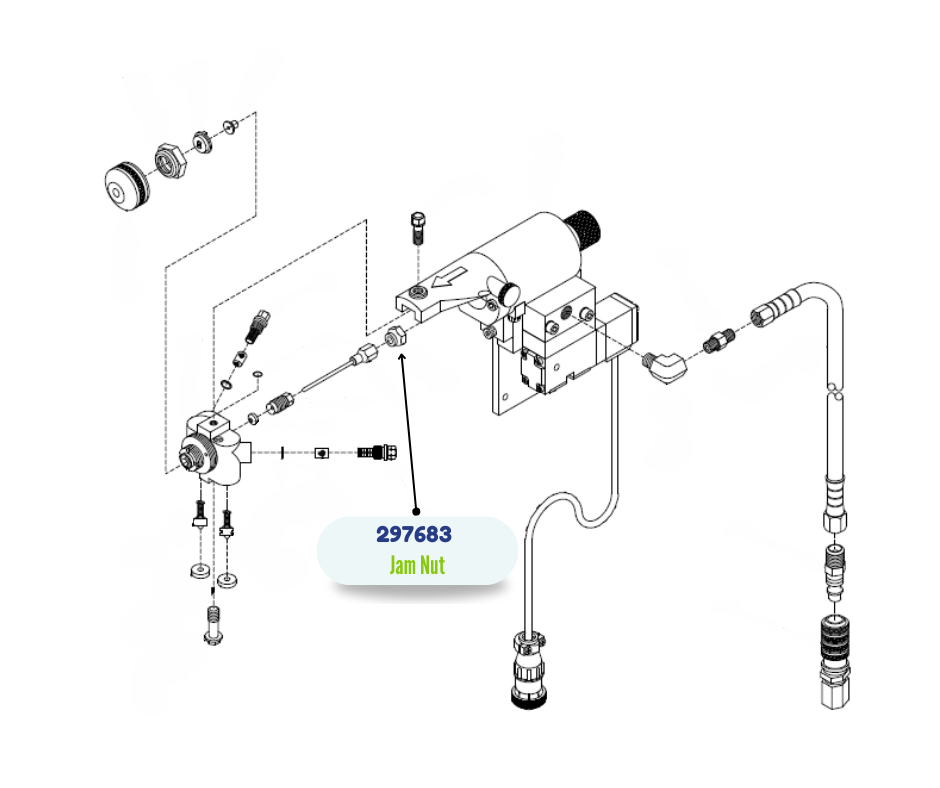 297683
Jam Nut