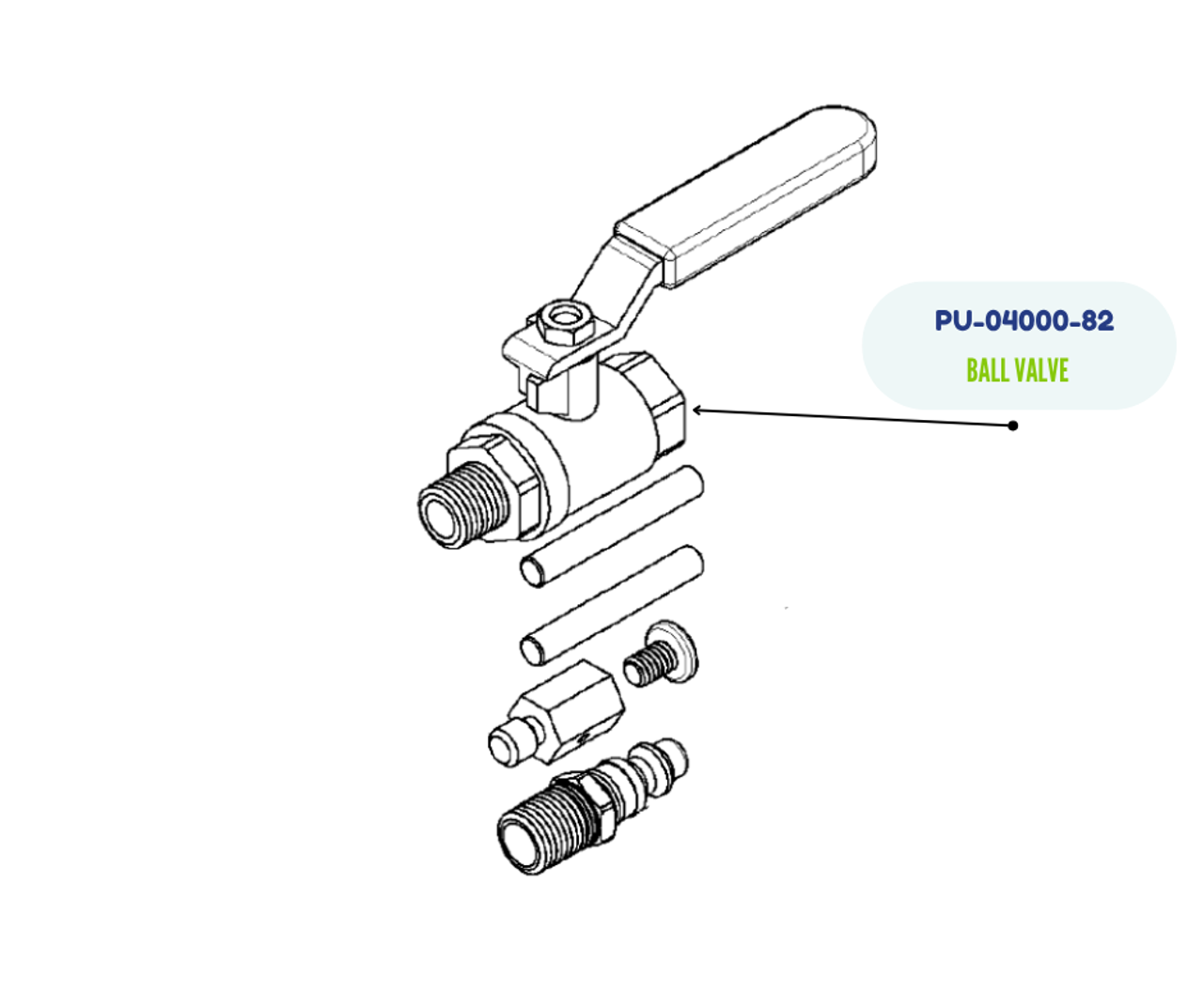 PU-04000-82
BALL VALVE