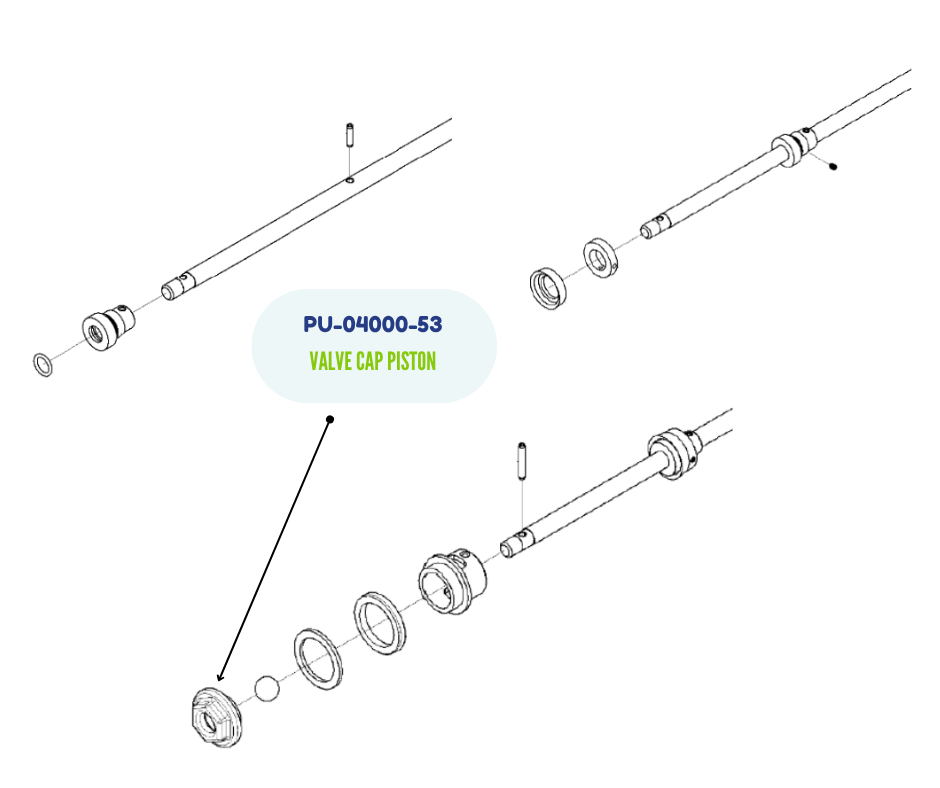 PU-04000-53
VALVE CAP PISTON