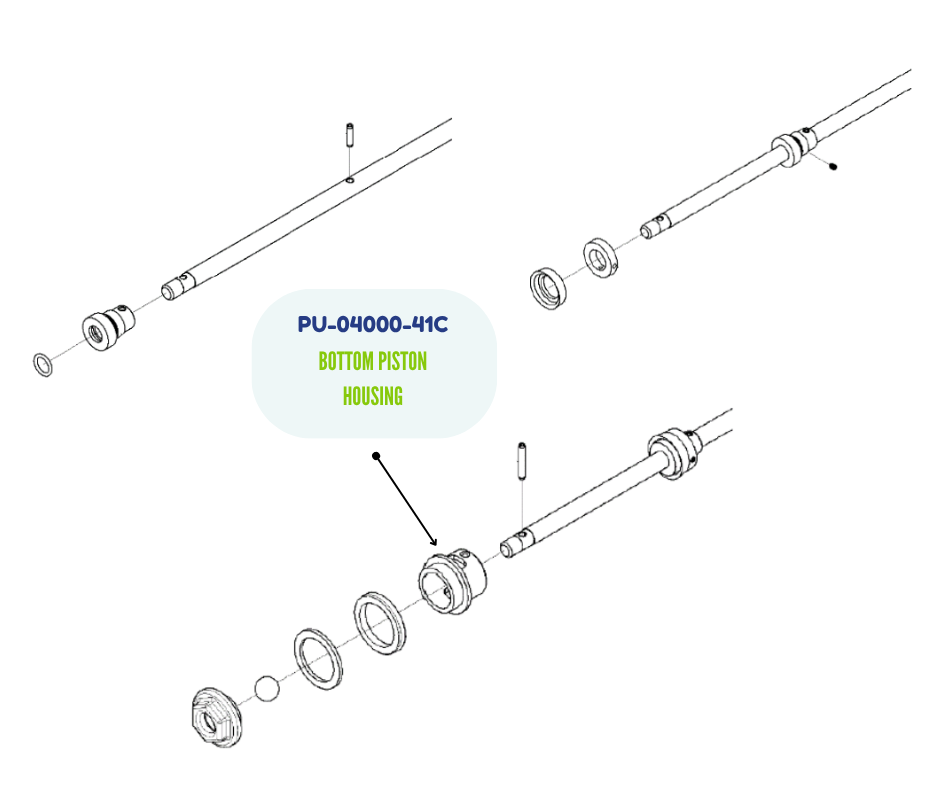 PU-04000-41C
BOTTOM PISTON HOUSING