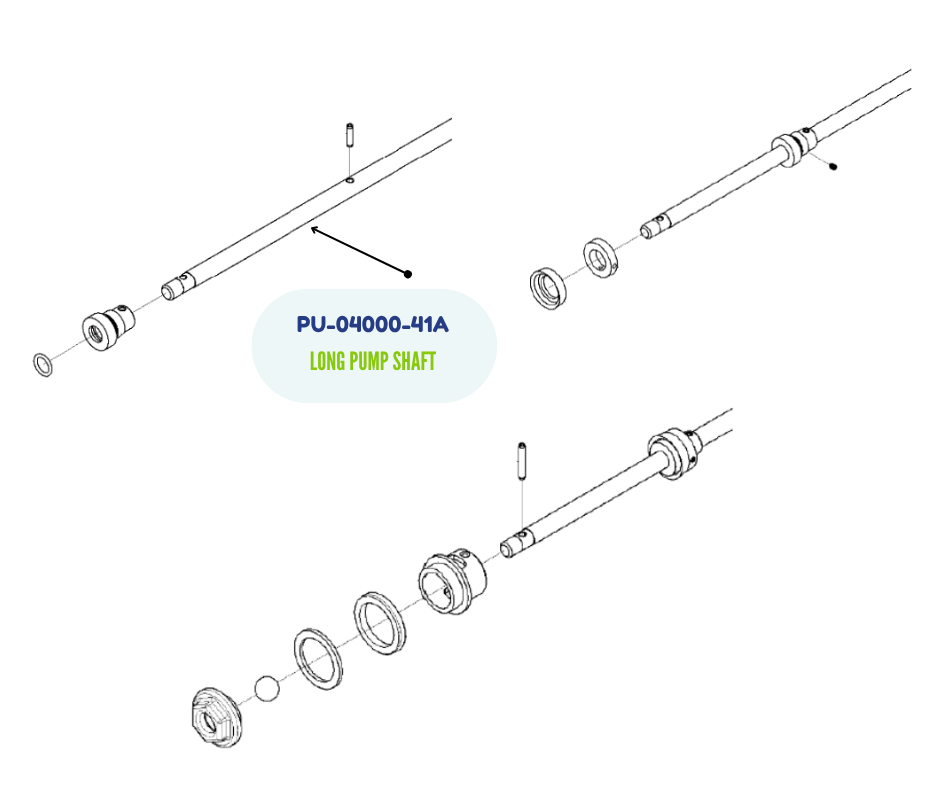 PU-04000-41A
LONG PUMP SHAFT