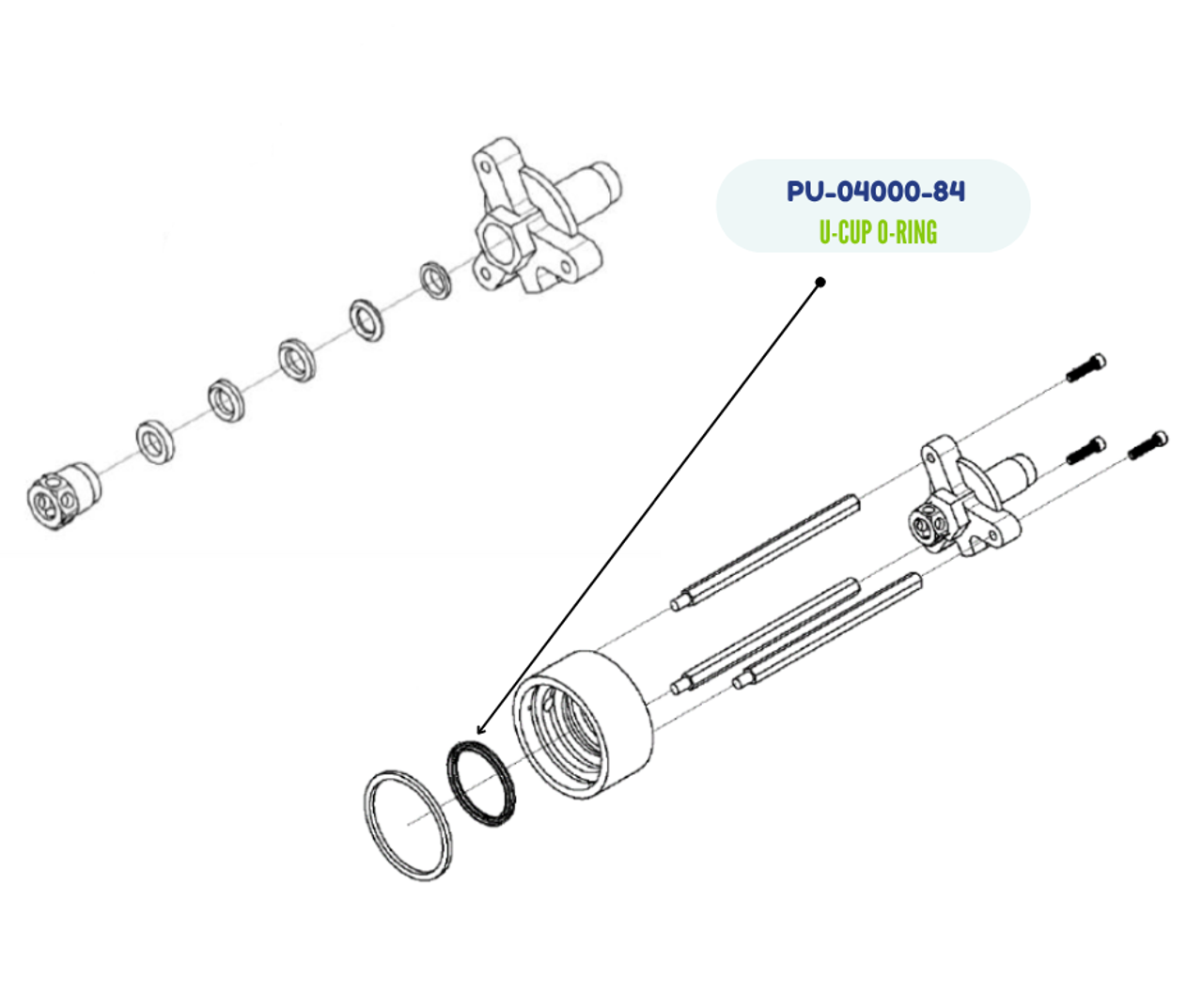 PU-04000-84
U-CUP O-RING