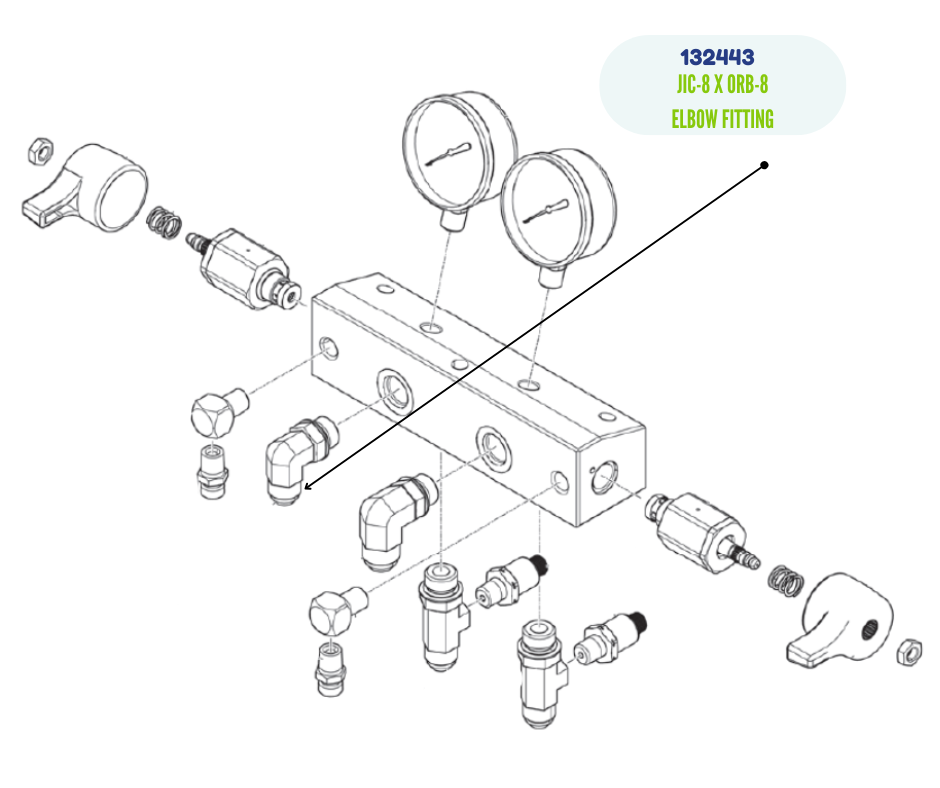 132443
JIC-8 X ORB-8
ELBOW FITTING