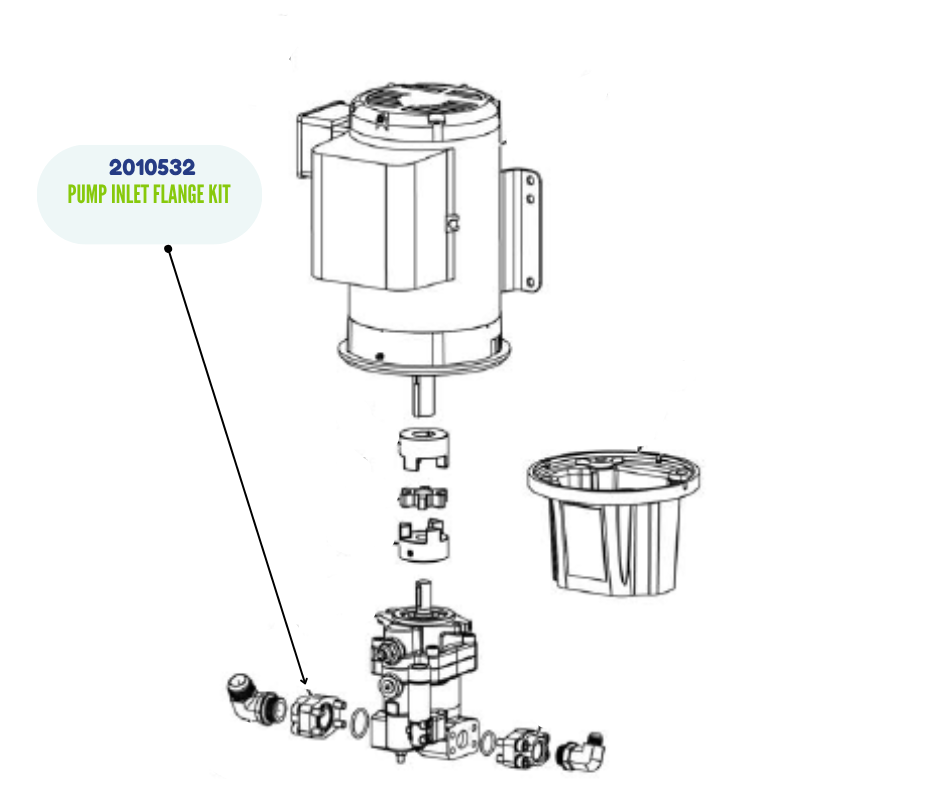 2010532
PUMP INLET FLANGE KIT