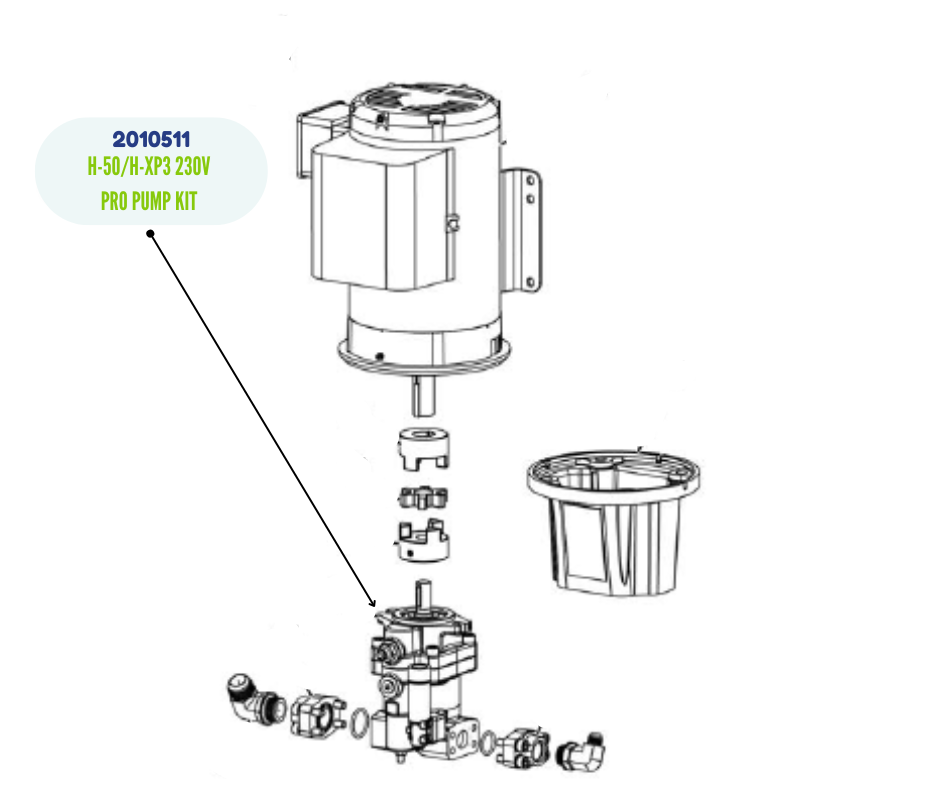 2010511
H-50/H-XP3 230V
PRO PUMP KIT