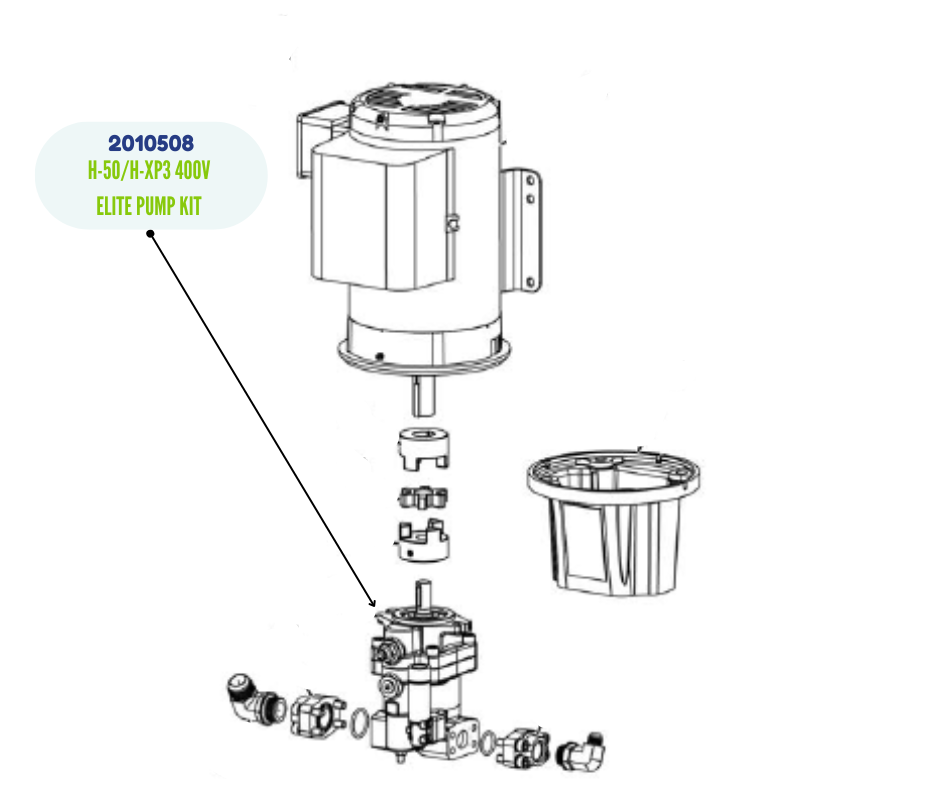 2010508
H-50/H-XP3 400V
ELITE PUMP KIT