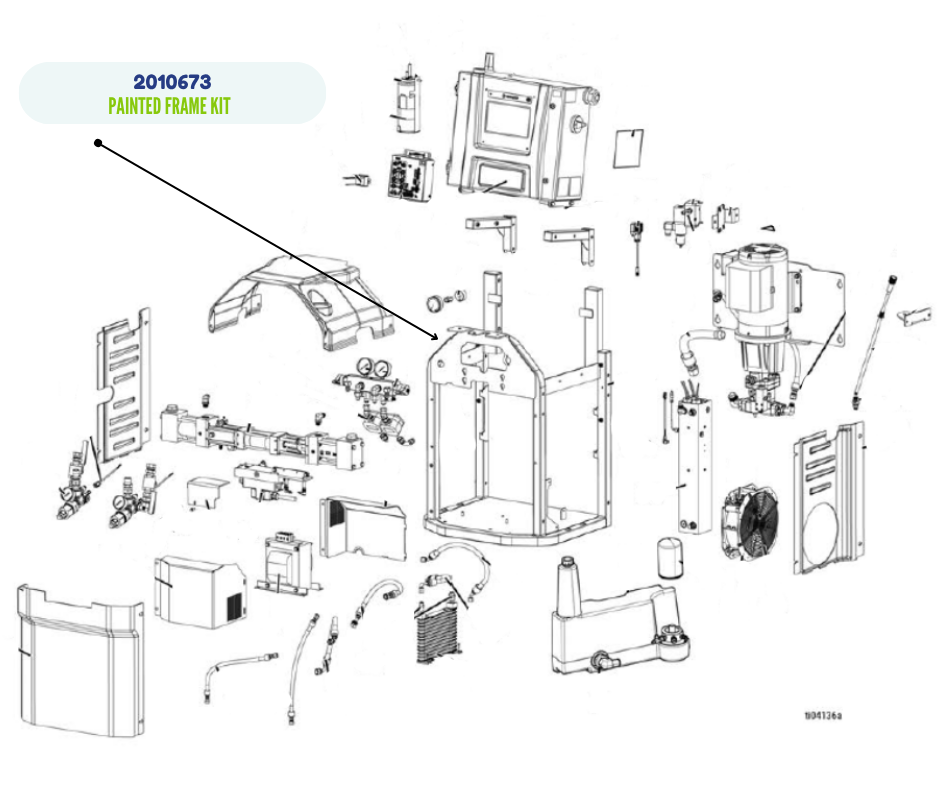 2010673
PAINTED FRAME KIT

ti04136a