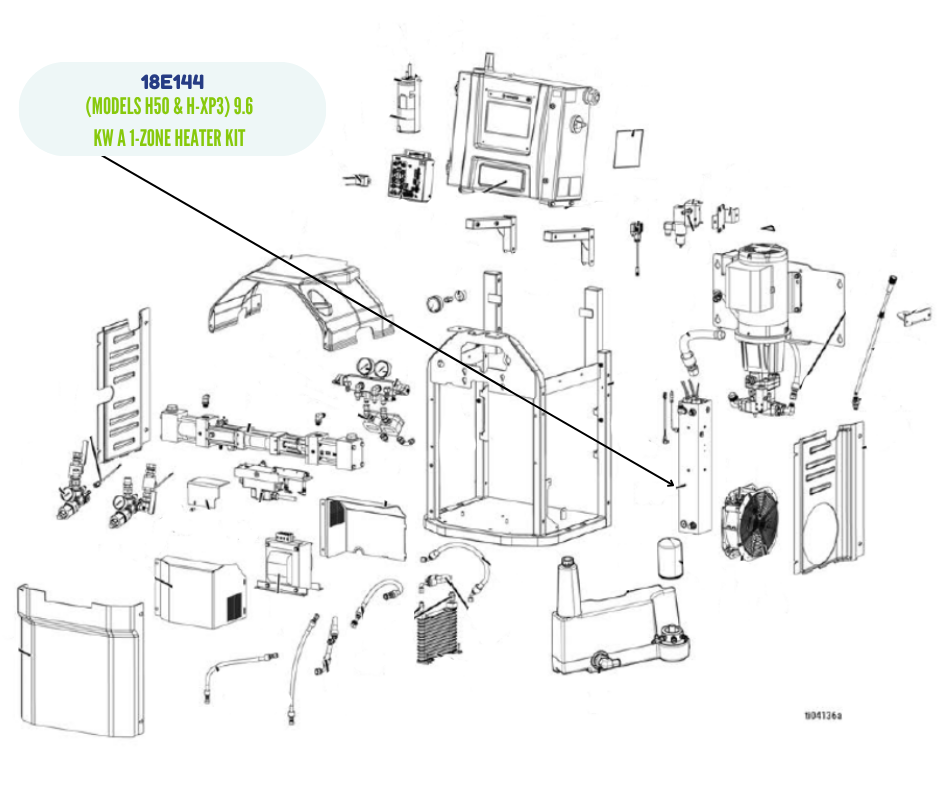 18E144
(MODELS H50 & H-XP3) 9.6 KW A 1-ZONE HEATER KIT

ti04136a