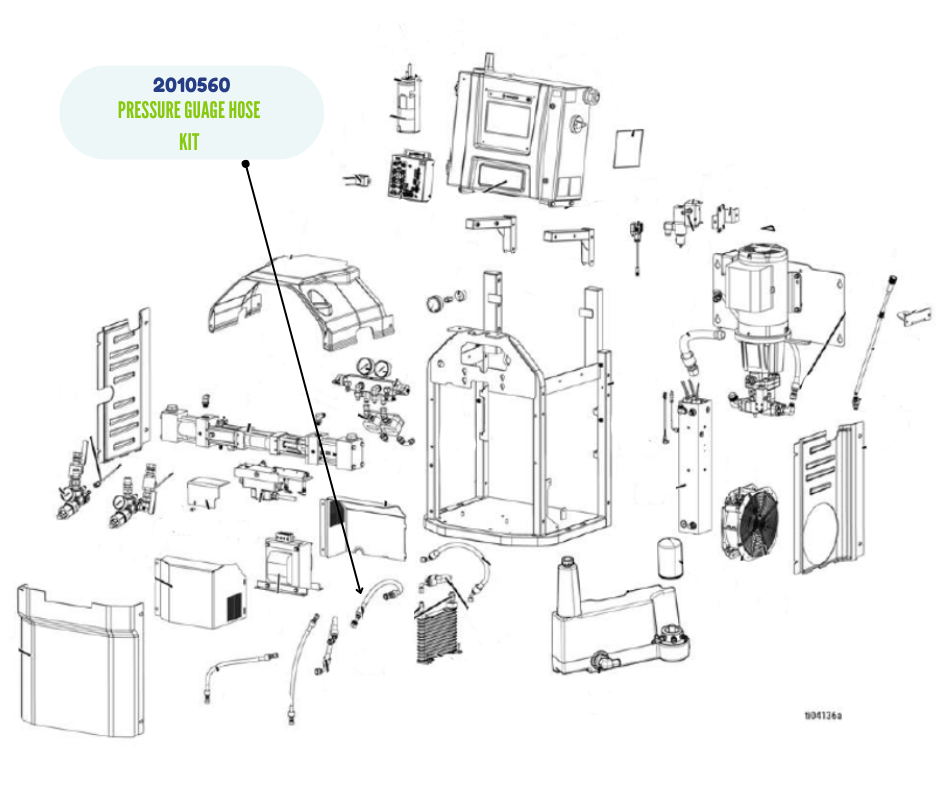 2010560
PRESSURE GUAGE HOSE KIT

ti04136a