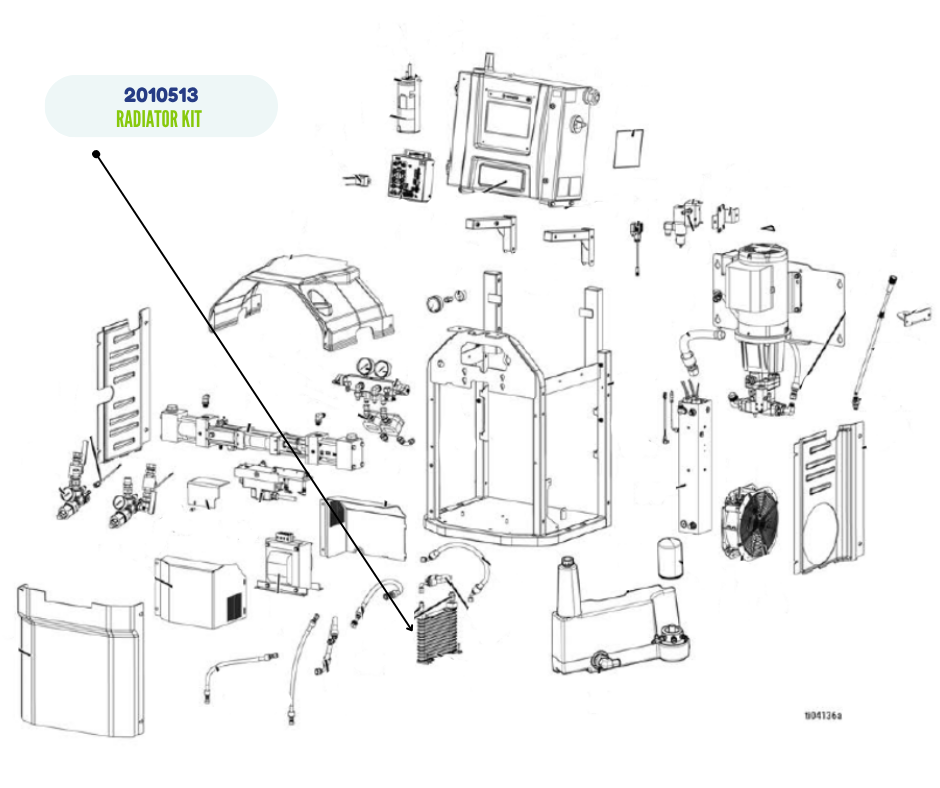 2010513
RADIATOR KIT

ti04136a