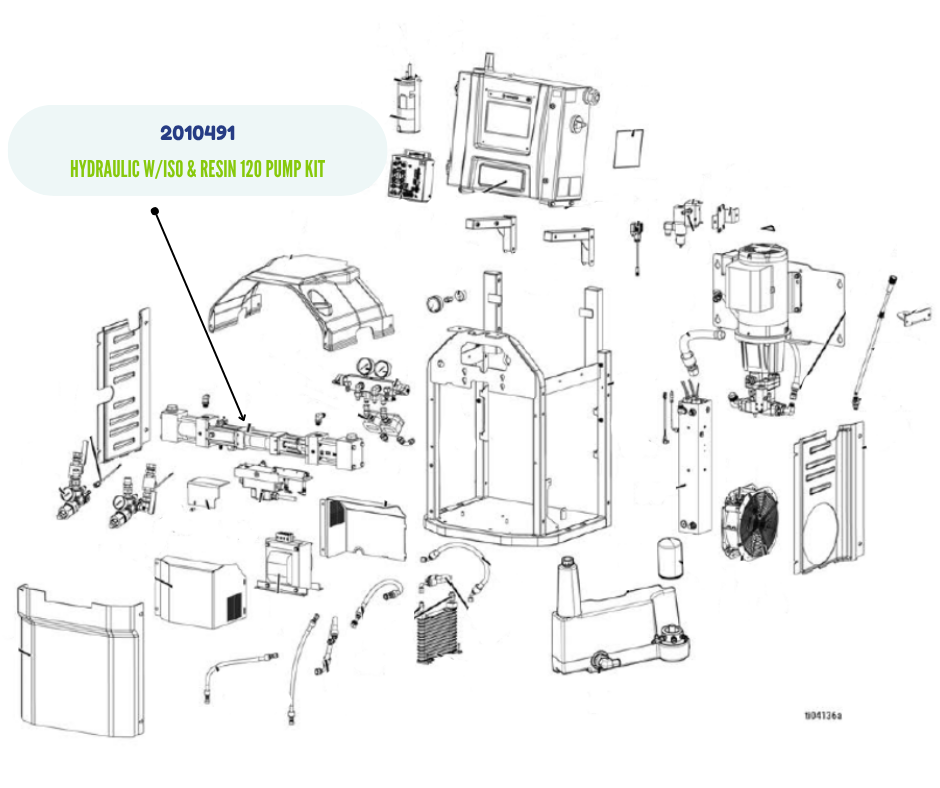 2010491

HYDRAULIC W/ISO & RESIN 120 PUMP KIT

ti04136a