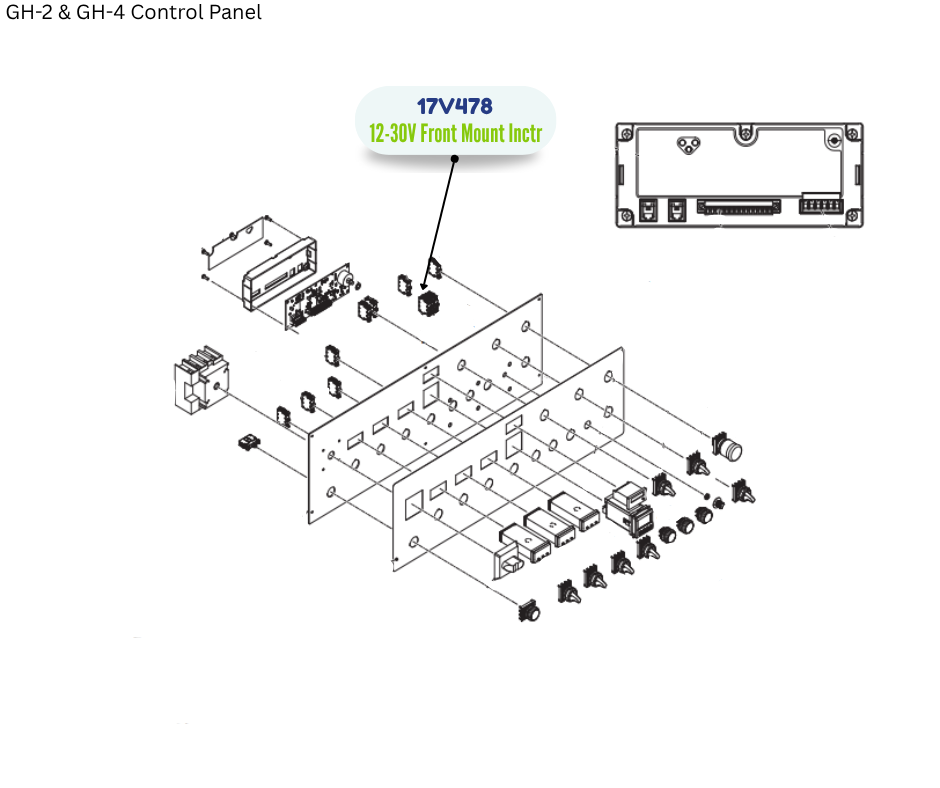 GH-2 & GH-4 Control Panel

17V478
12-30V Front Mount Inctr