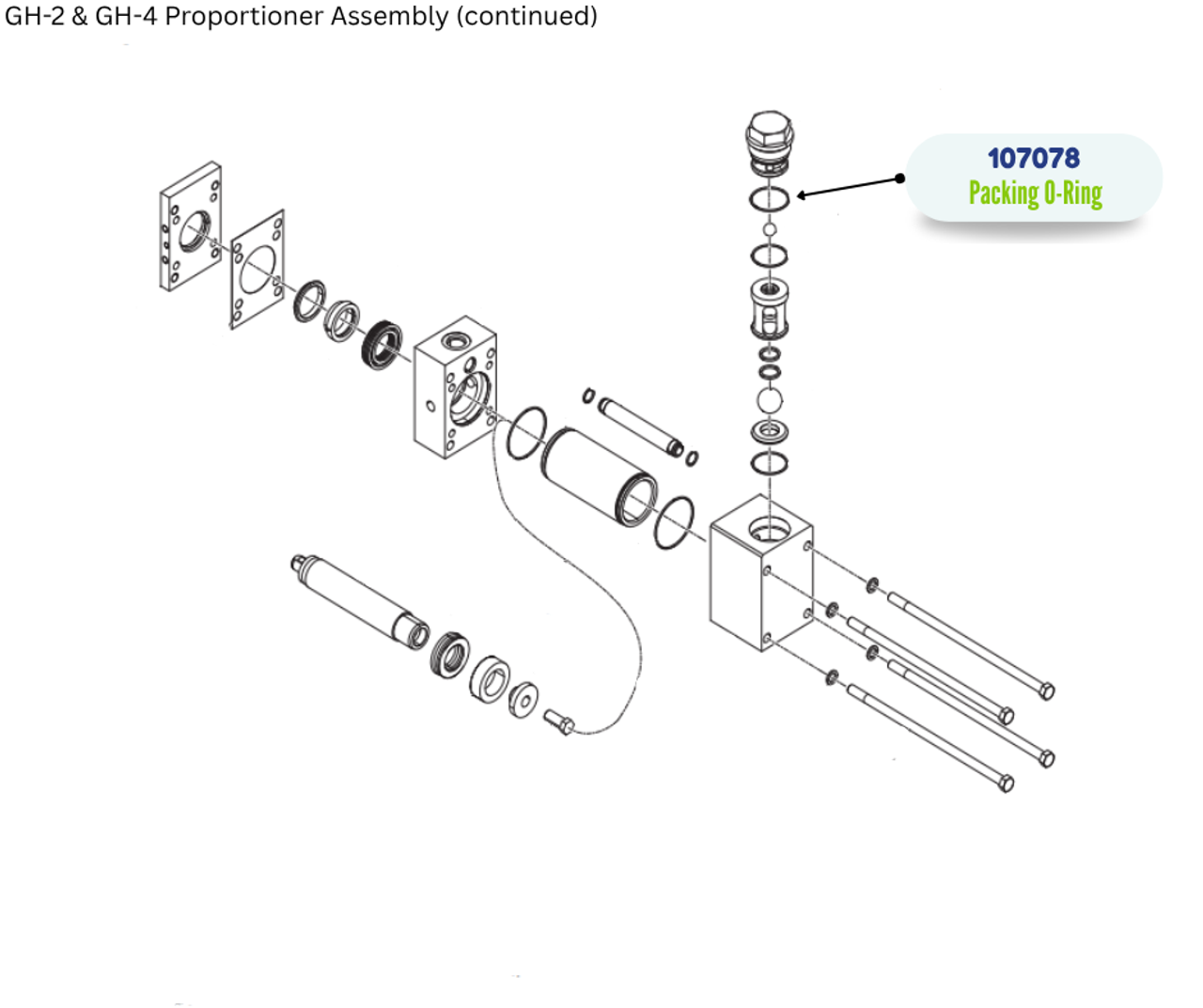 GH-2 & GH-4 Proportioner Assembly (continued)

107078
Packing O-Ring