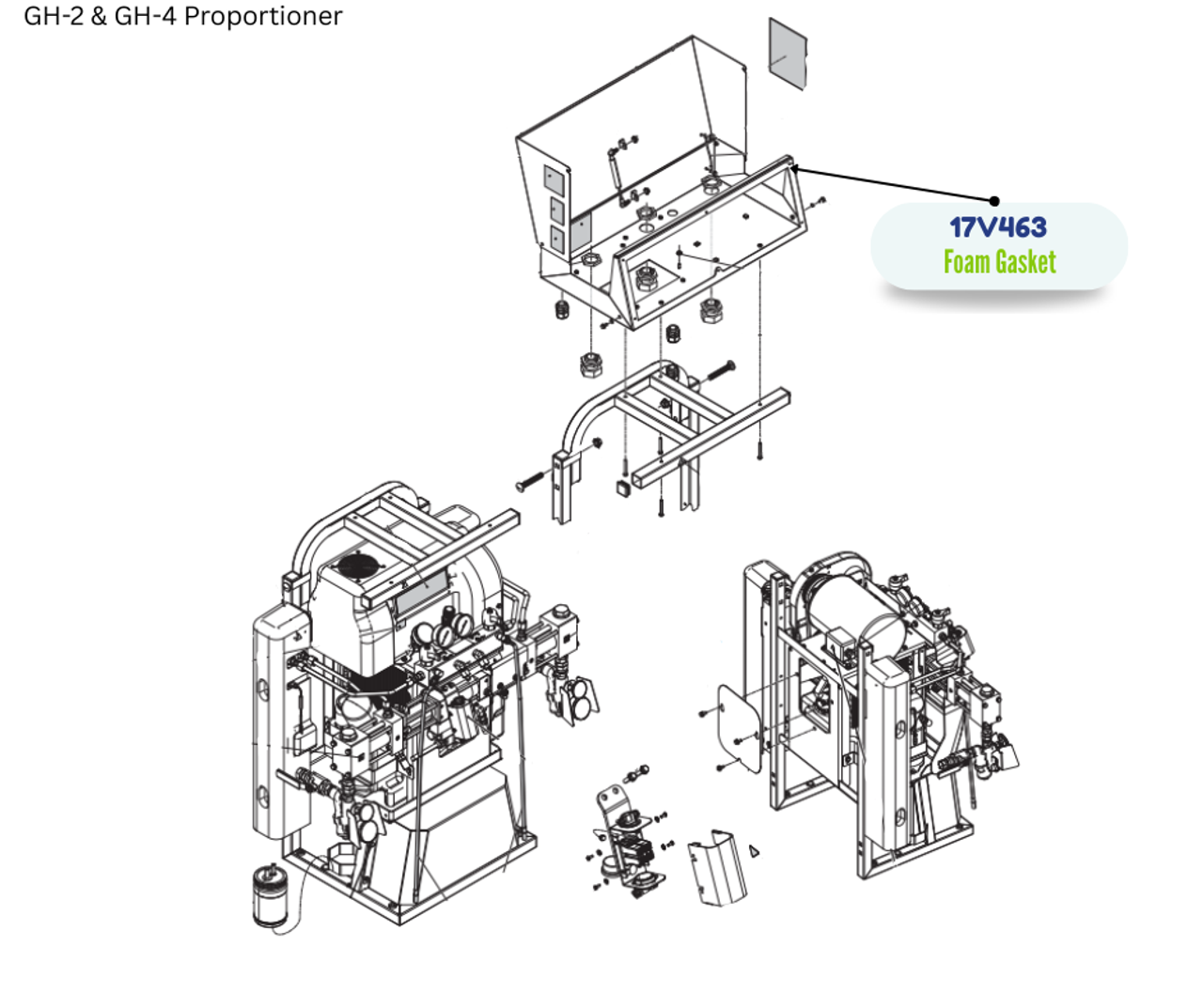 GH-2 & GH-4 Proportioner

17V463
Foam Gasket