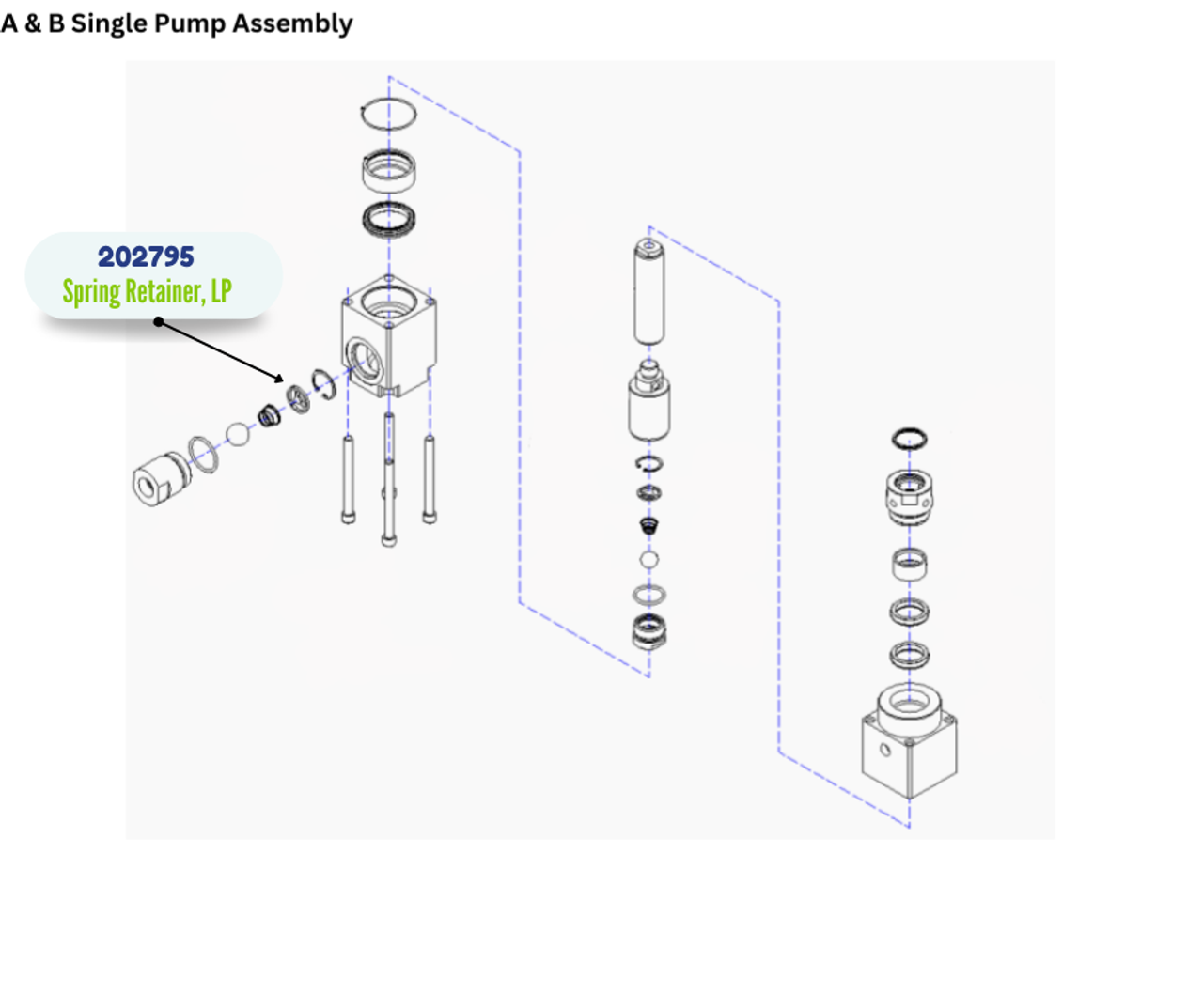 A & B Single Pump Assembly

202795
Spring Retainer, LP