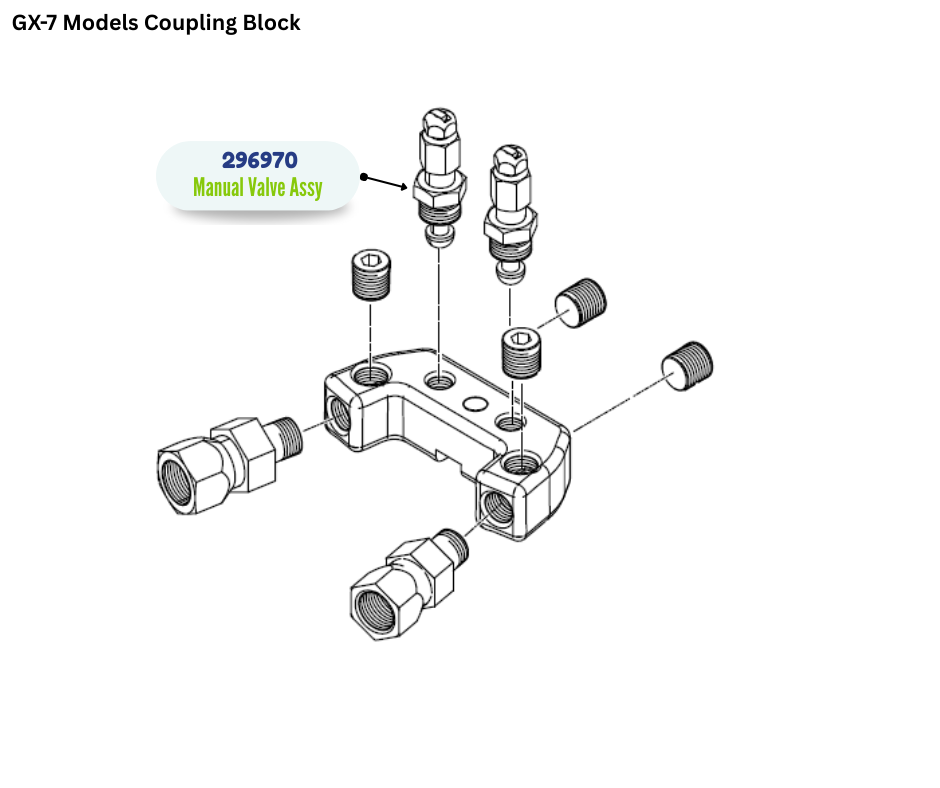 GX-7 Models Coupling Block

296970
Manual Valve Assy