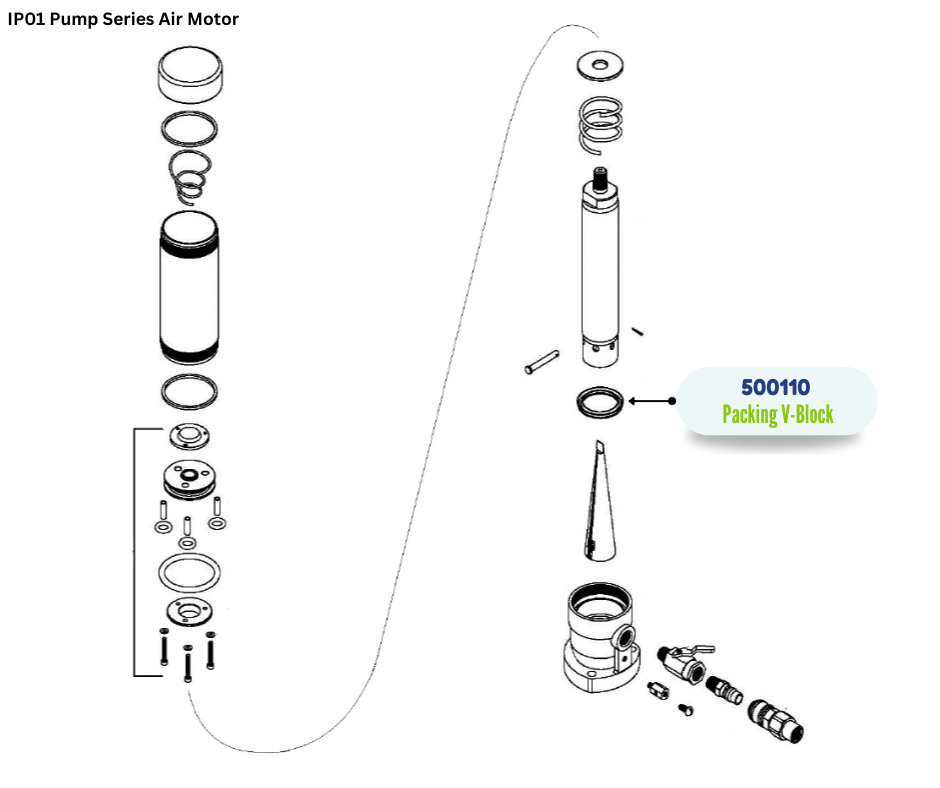 IP01 Pump Series Air Motor

500110
Packing V-Block