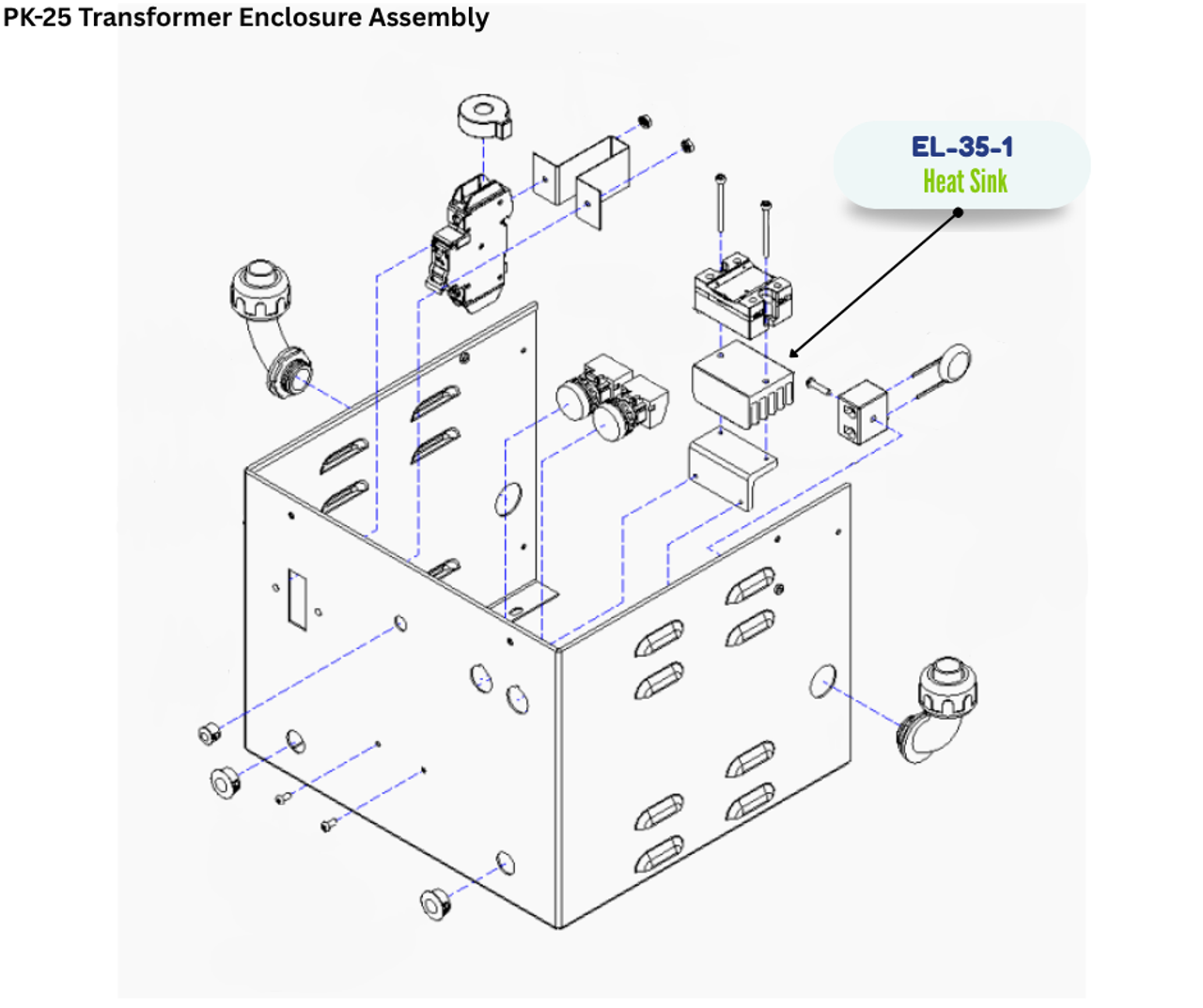 PK-25 Transformer Enclosure Assembly

EL-35-1
Heat Sink