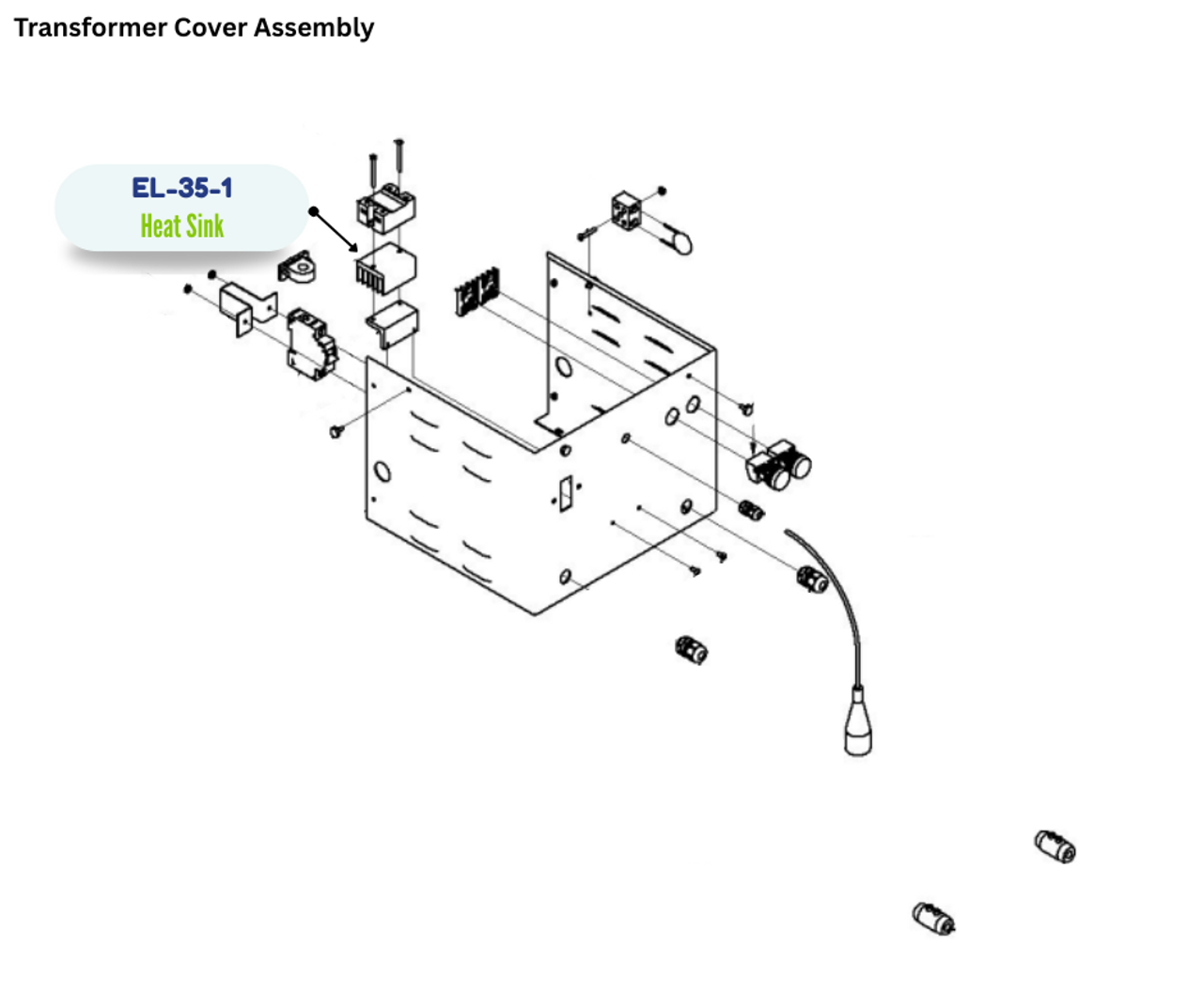 Transformer Cover Assembly

EL-35-1
Heat Sink