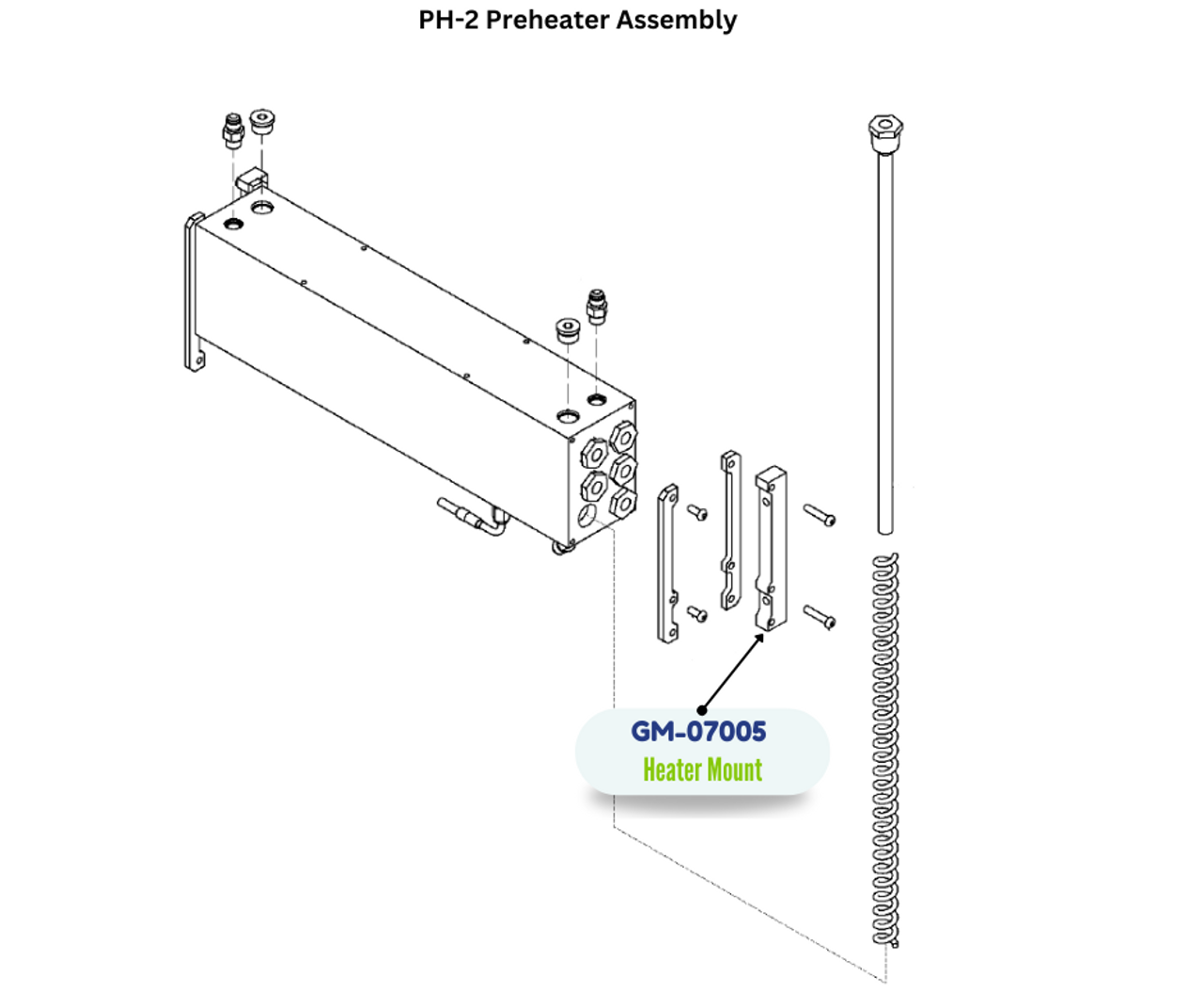 PH-2 Preheater Assembly

GM-07005
Heater Mount