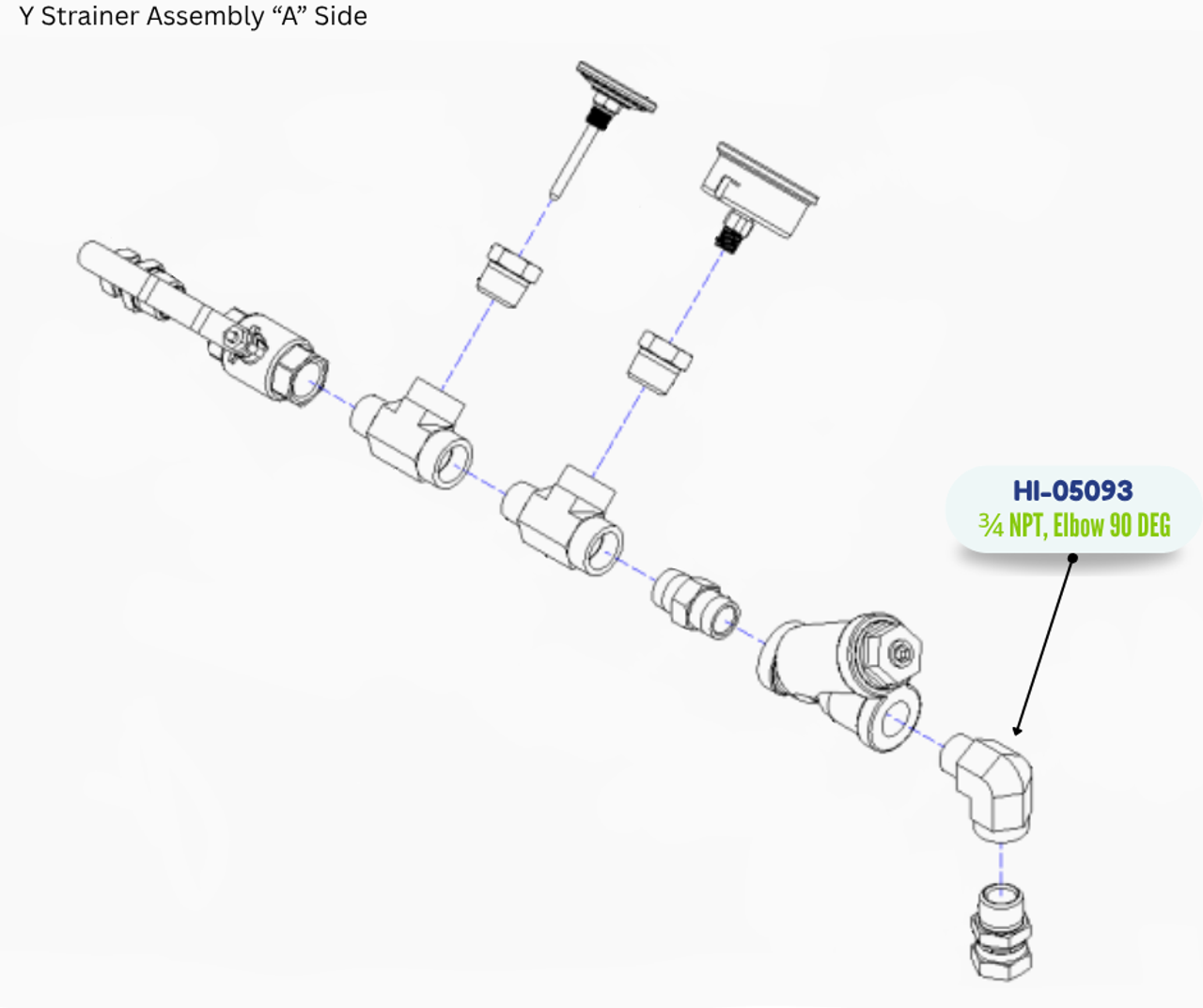 Y Strainer Assembly “A” Side

HI-05093
¾ NPT, Elbow 90 DEG