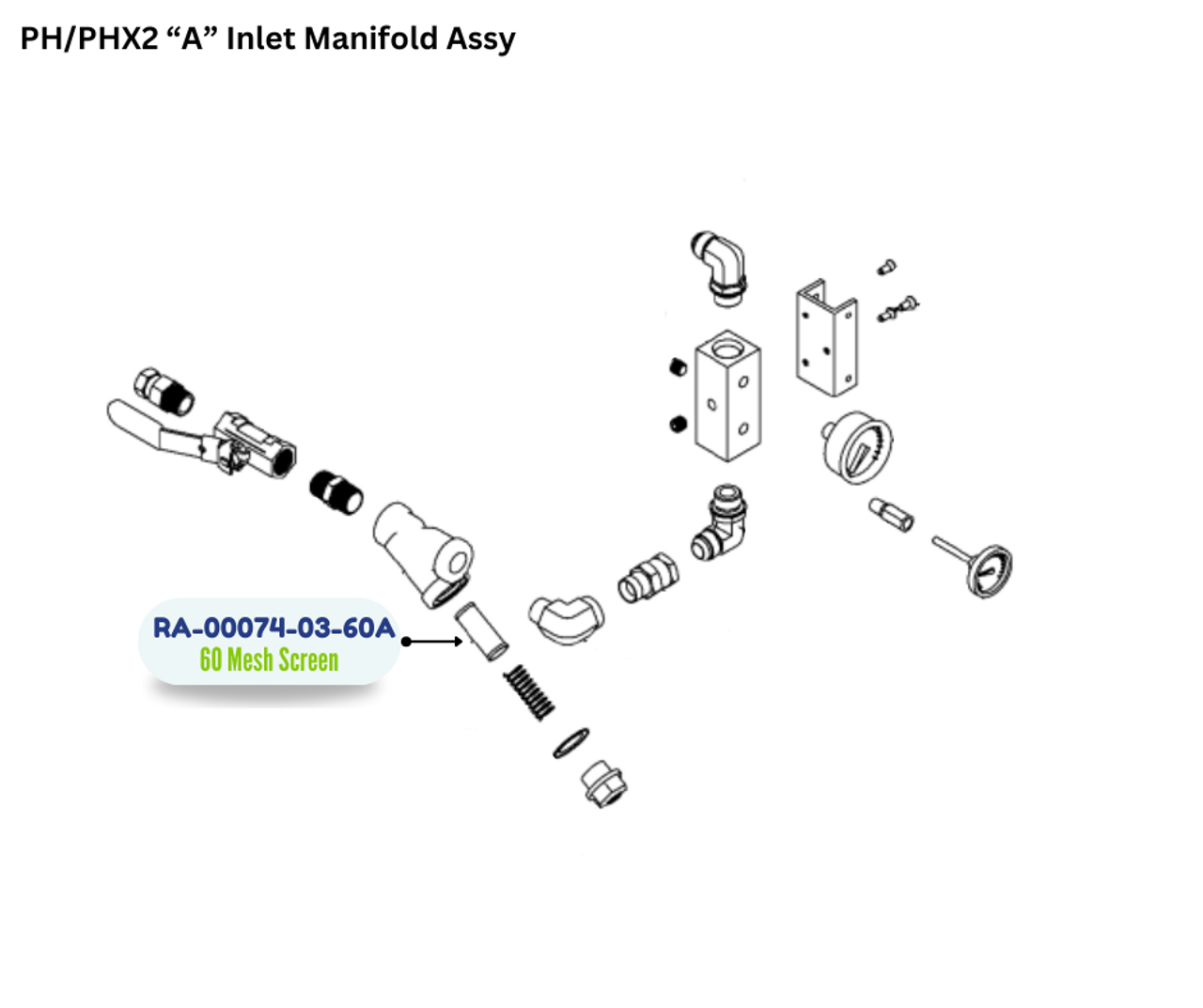 PH/PHX2 “A” Inlet Manifold Assy

RA-00074-03-60A
60 Mesh Screen