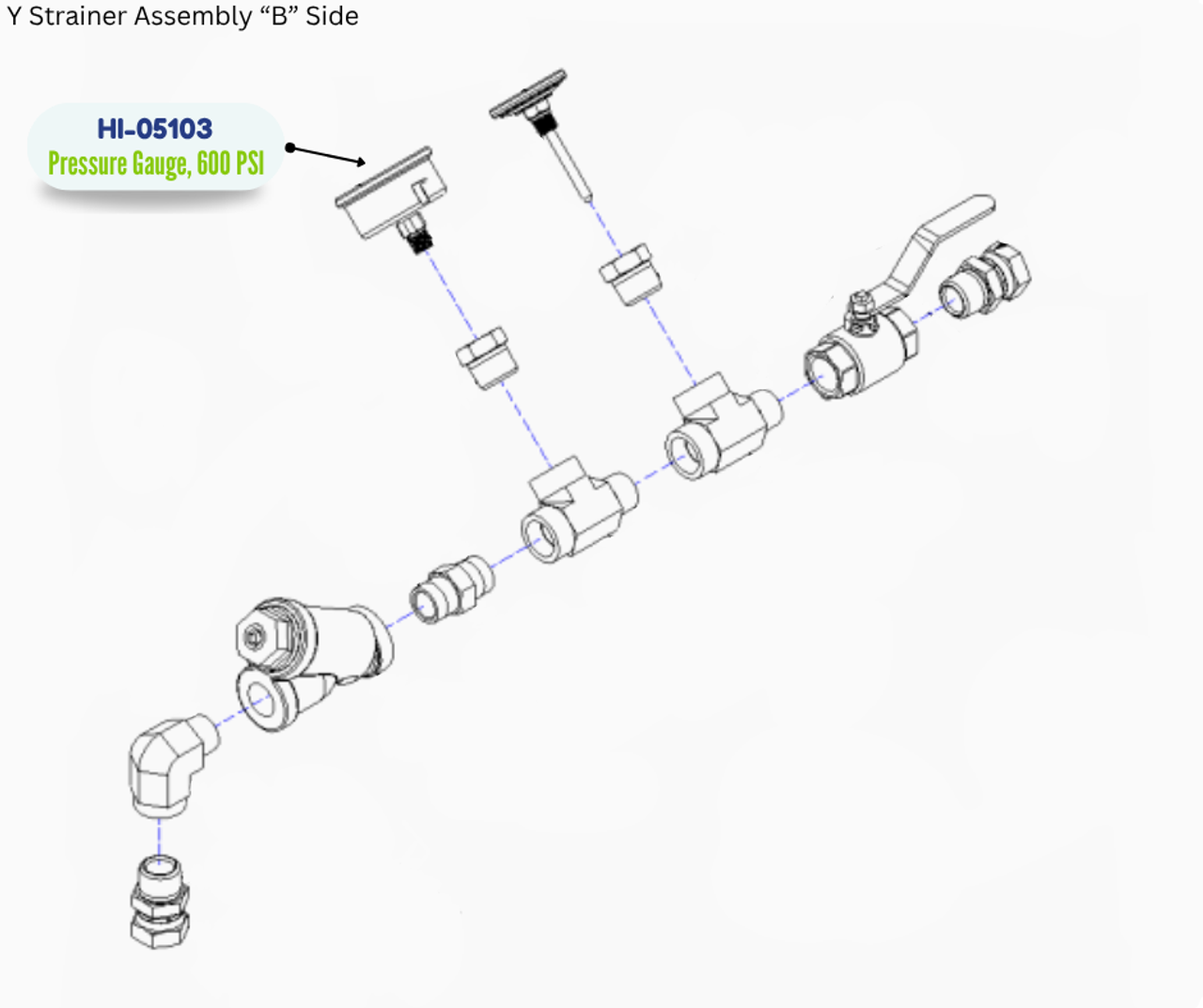 Y Strainer Assembly “B” Side

HI-05103
Pressure Gauge, 600 PSI