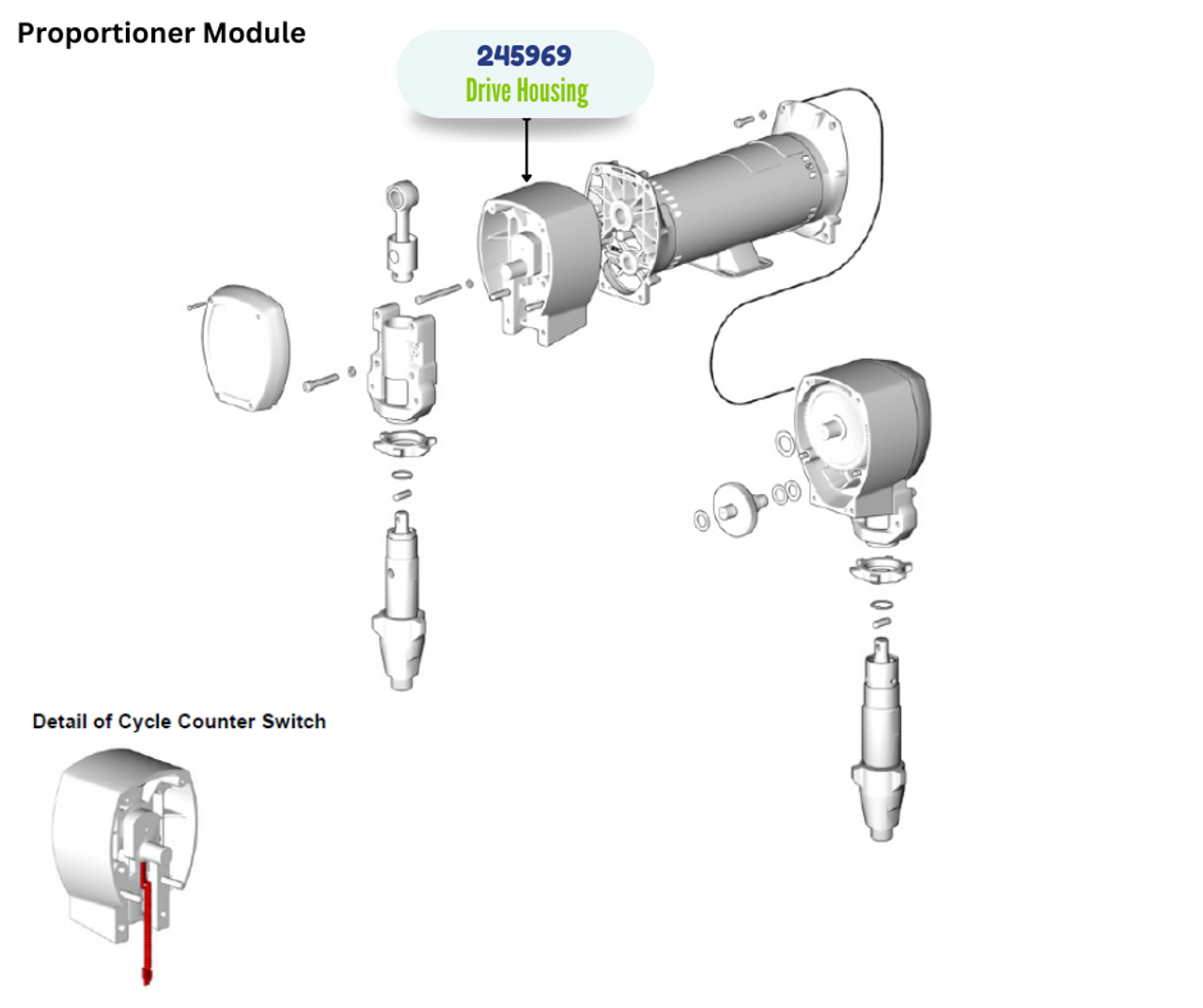 Proportioner Module

245969
Drive Housing

Detail of Cycle Counter Switch