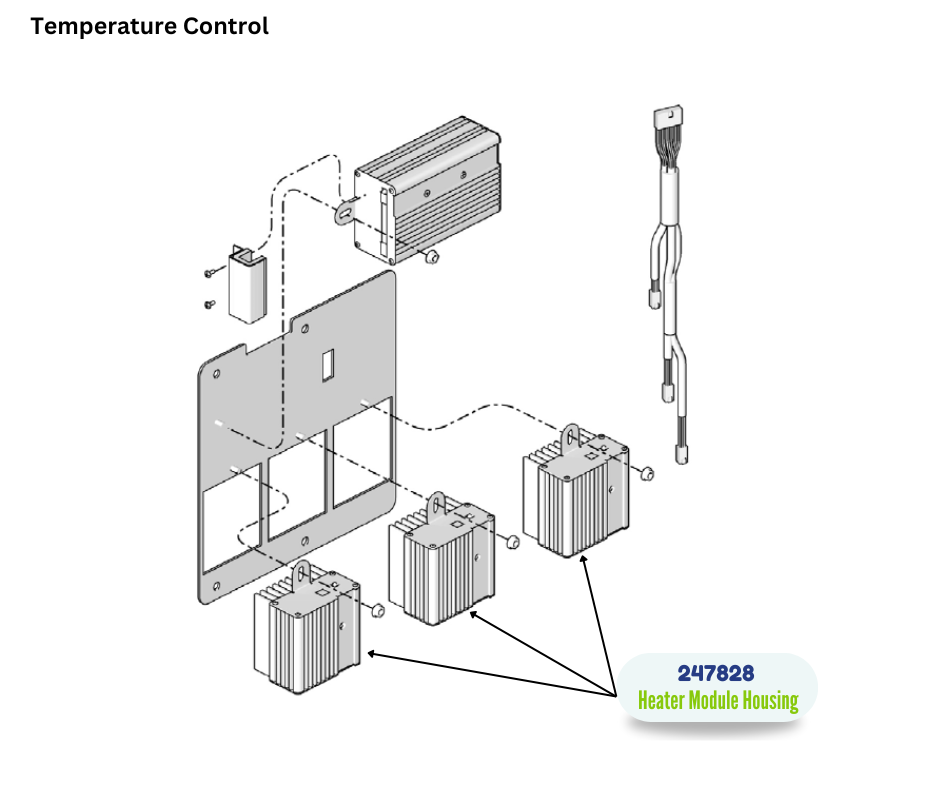 Temperature Control

247828
Heater Module Housing