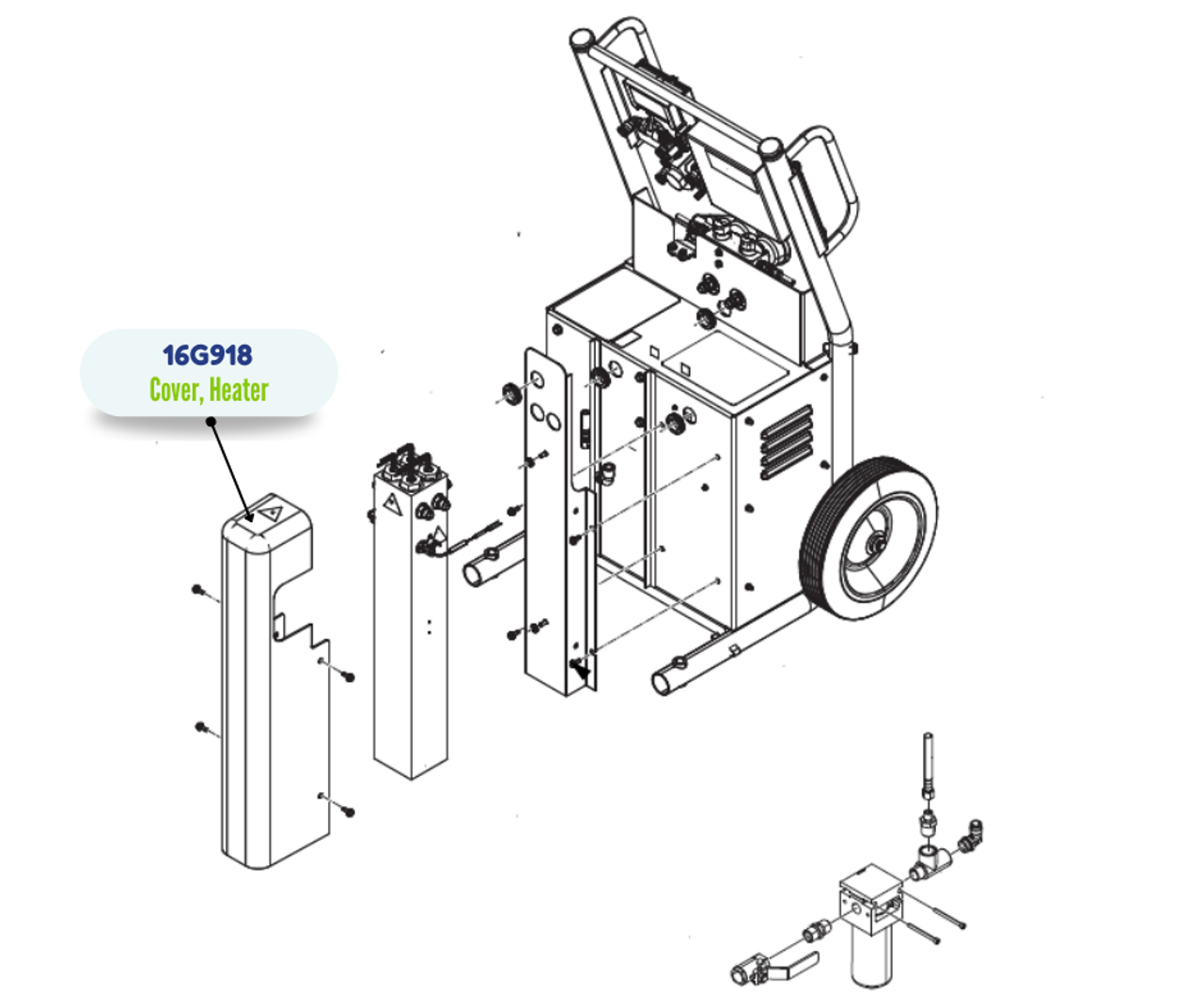 16G918
Cover, Heater