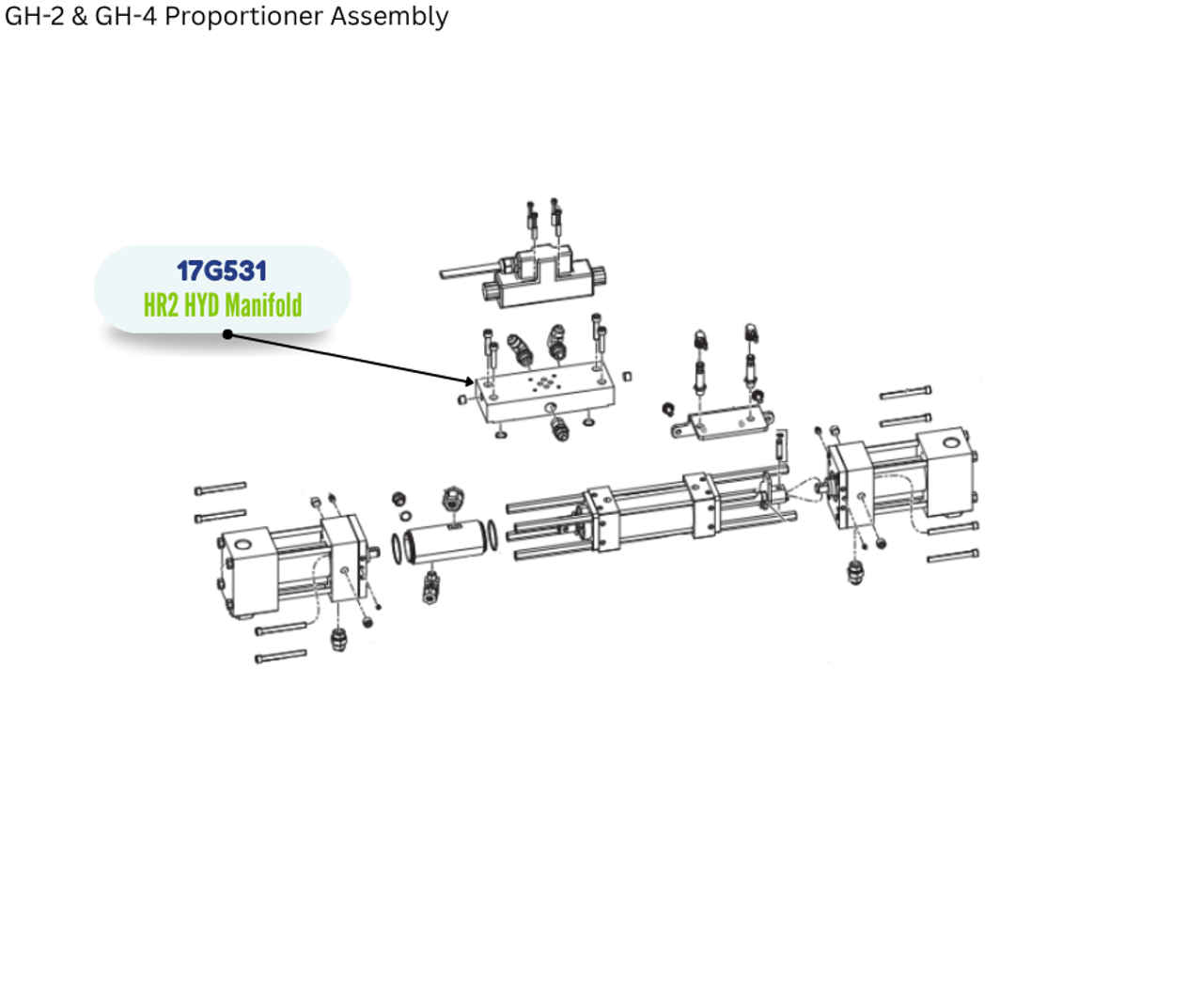 GH-2 & GH-4 Proportioner Assembly

17G531
HR2 HYD Manifold