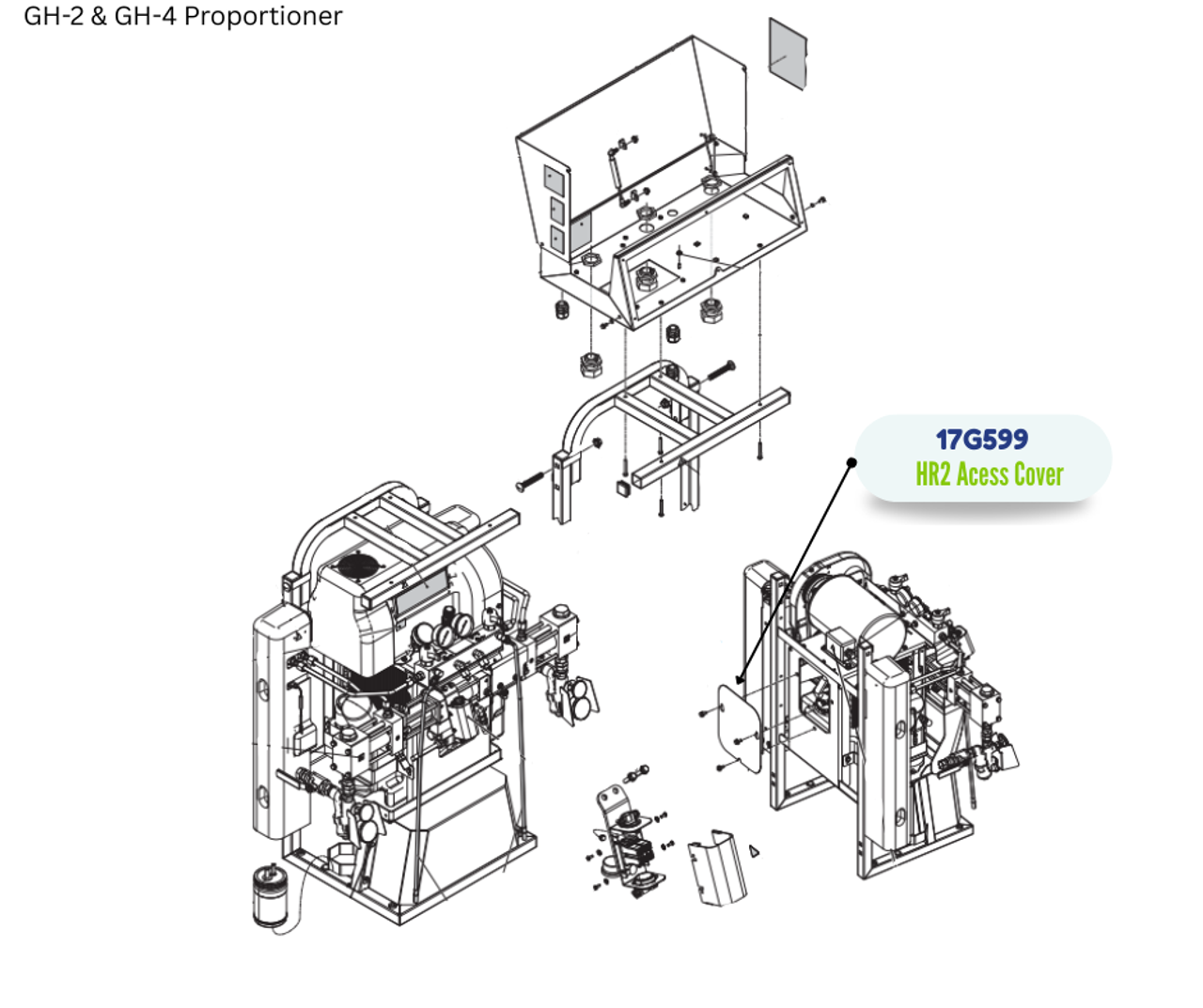 GH-2 & GH-4 Proportioner

17G599
HR2 Acess Cover