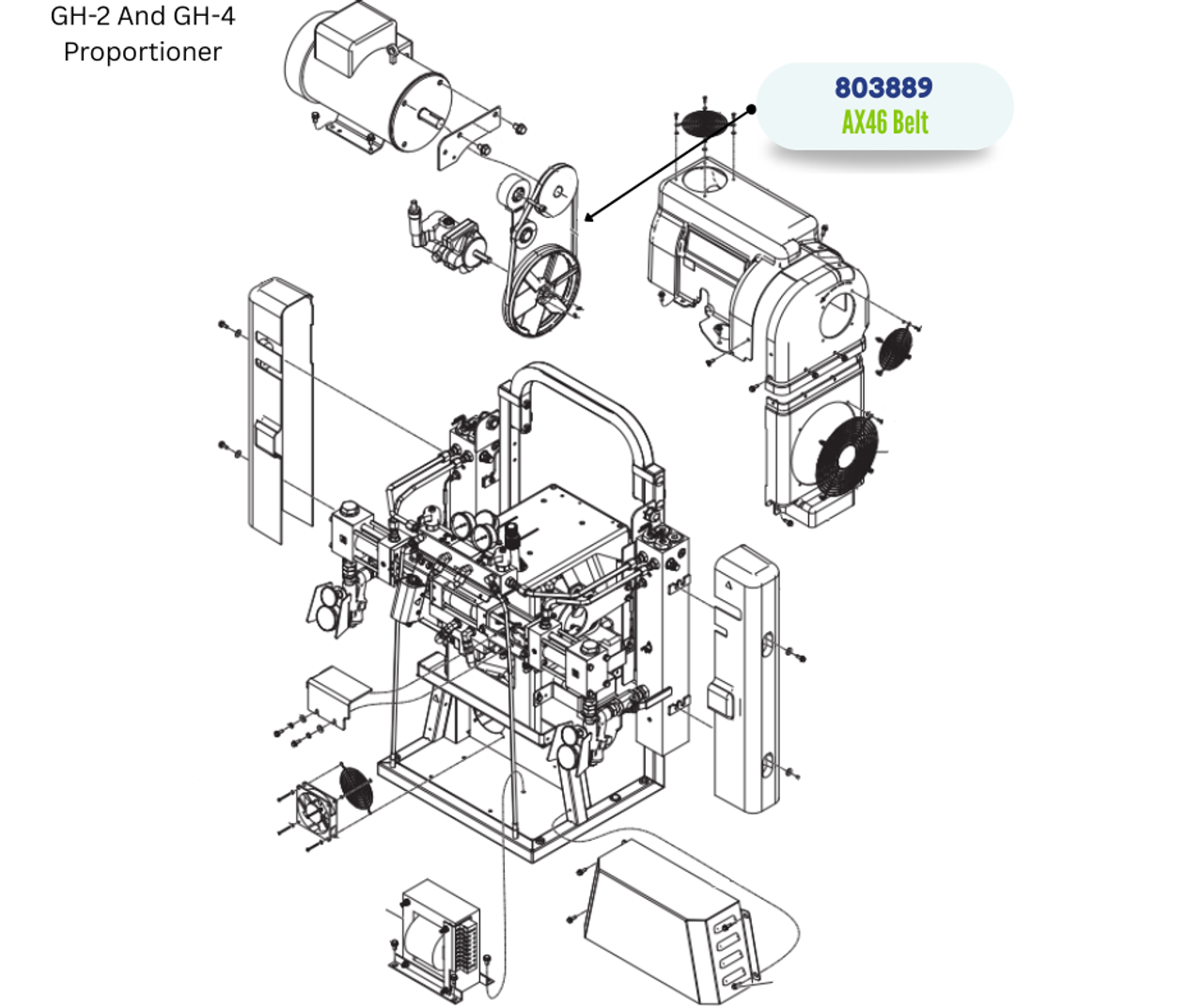 GH-2 And GH-4 Proportioner

803889
AX46 Belt