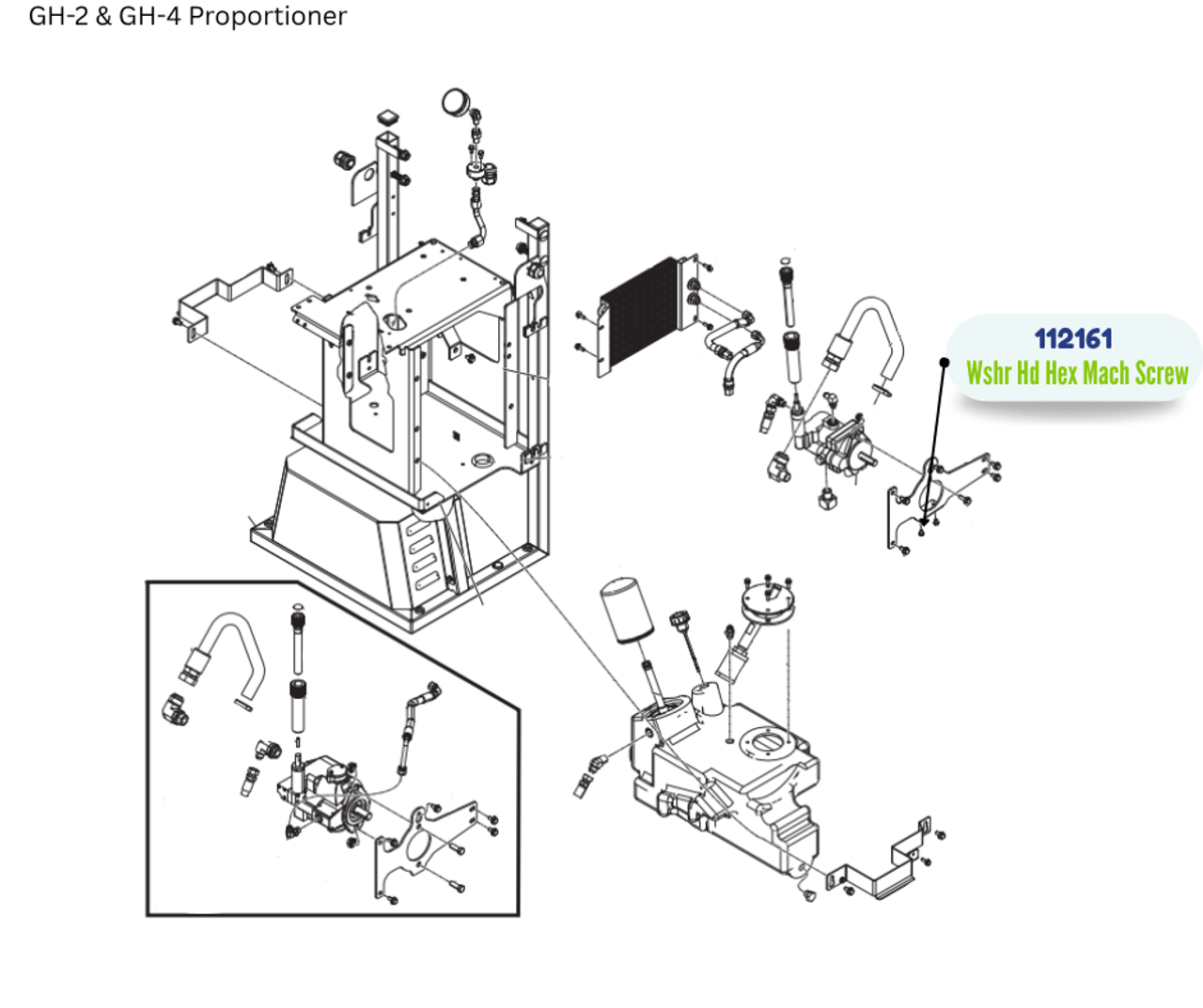 GH-2 & GH-4 Proportioner

112161
Wshr Hd Hex Mach Screw