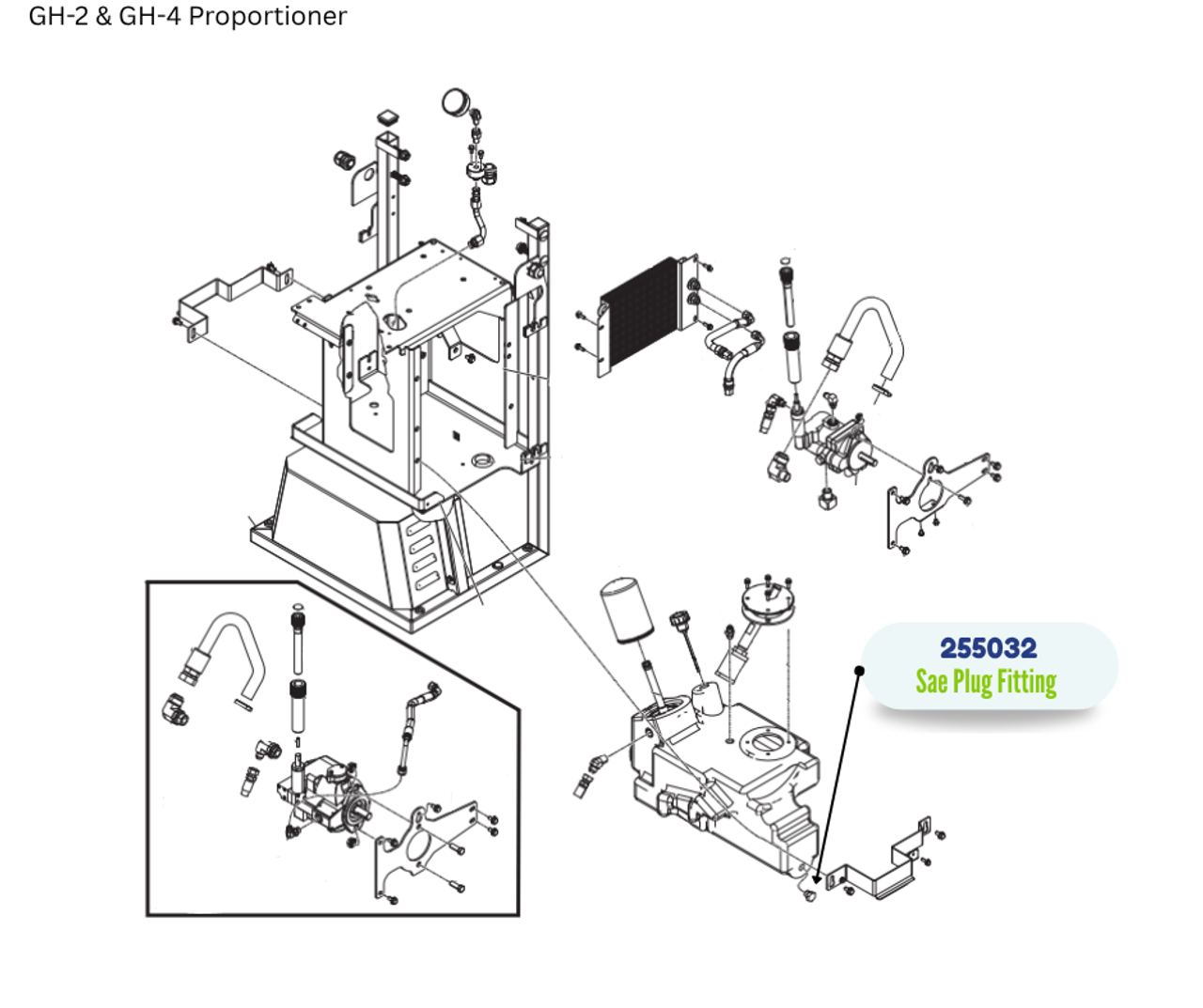 GH-2 & GH-4 Proportioner

255032
Sae Plug Fitting