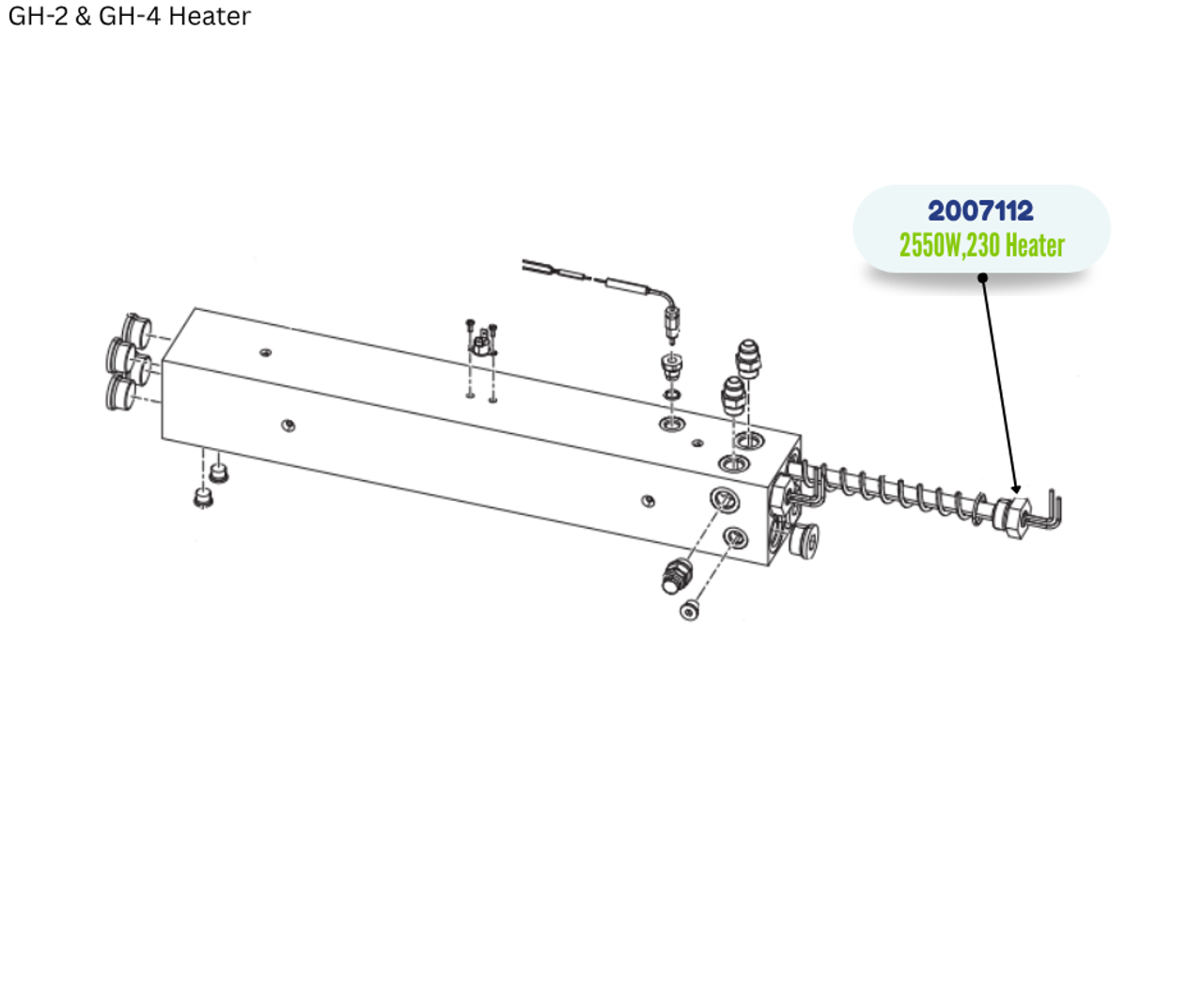 GH-2 & GH-4 Heater

2007112
2550W,230 Heater