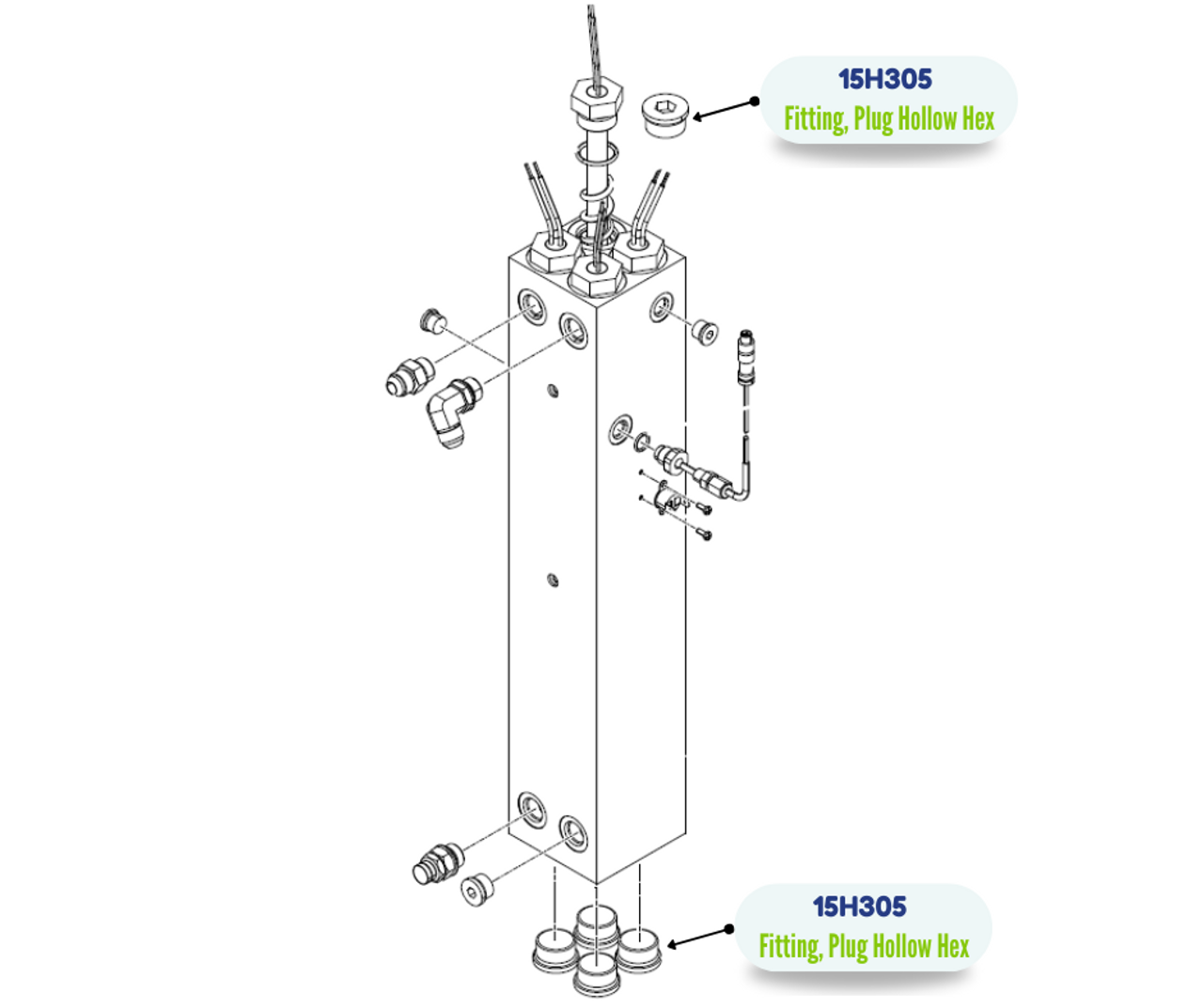 15H305
Fitting, Plug Hollow Hex

15H305
Fitting, Plug Hollow Hex