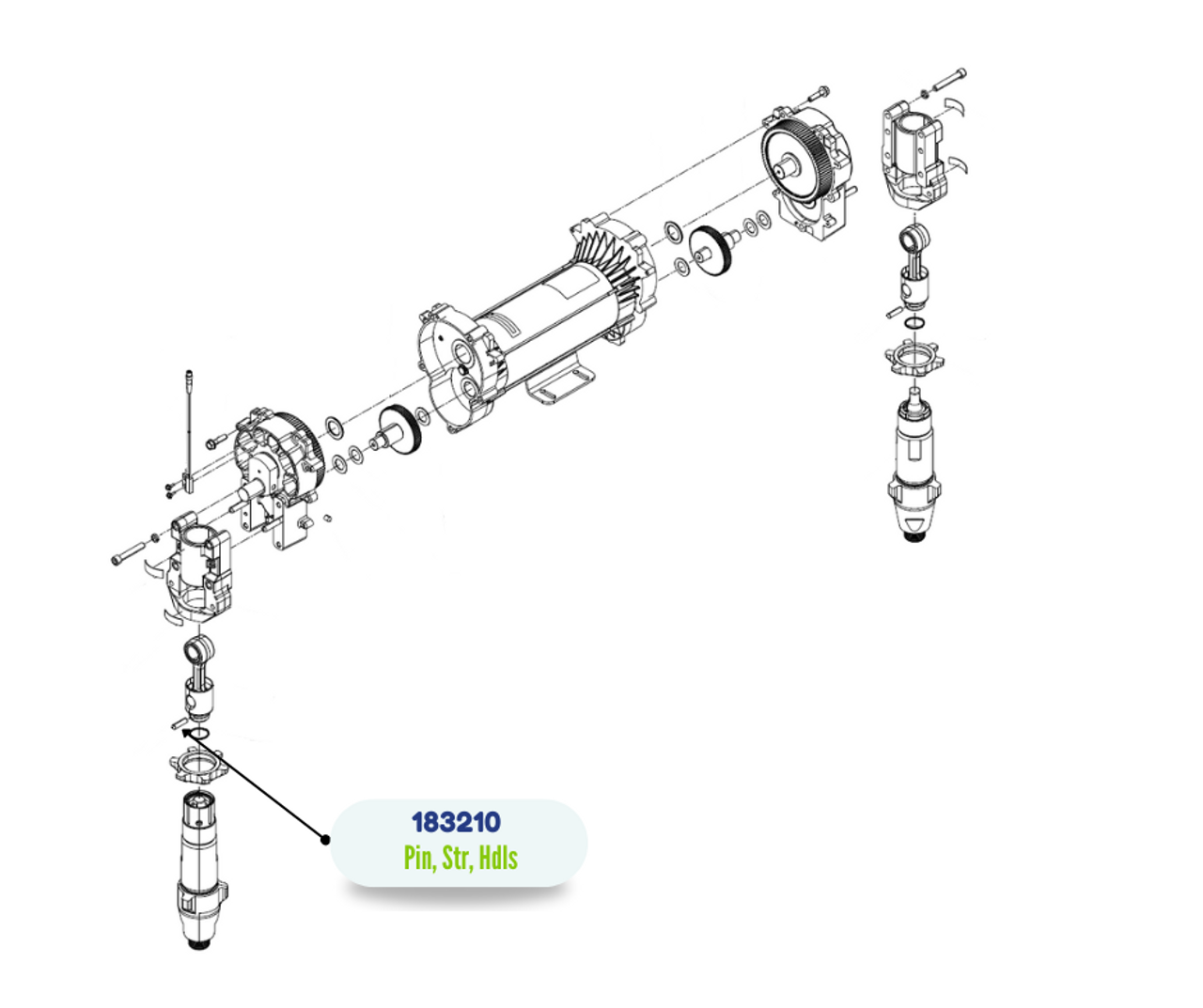 183210
Pin, Str, Hdls