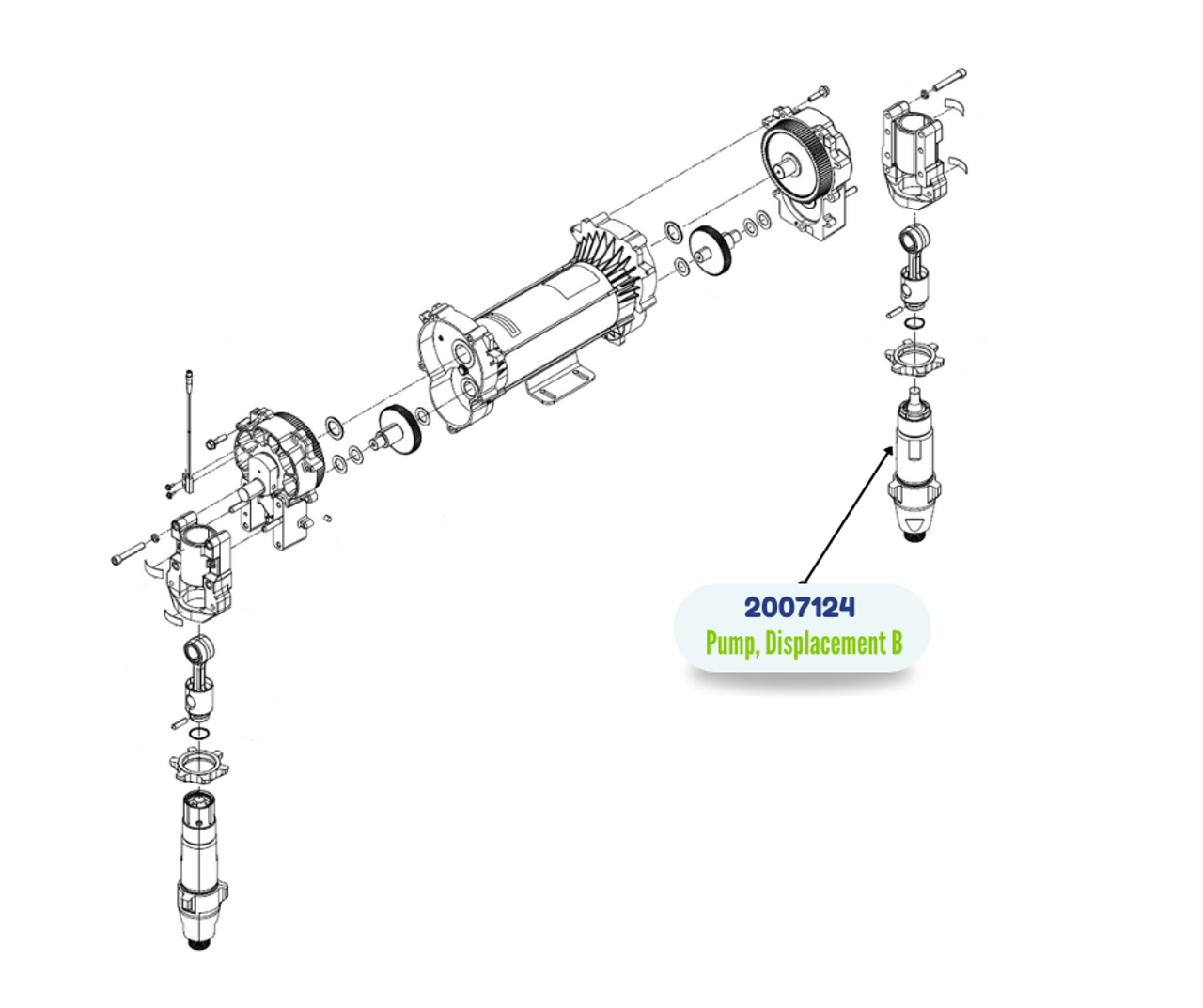 2007124
Pump, Displacement B