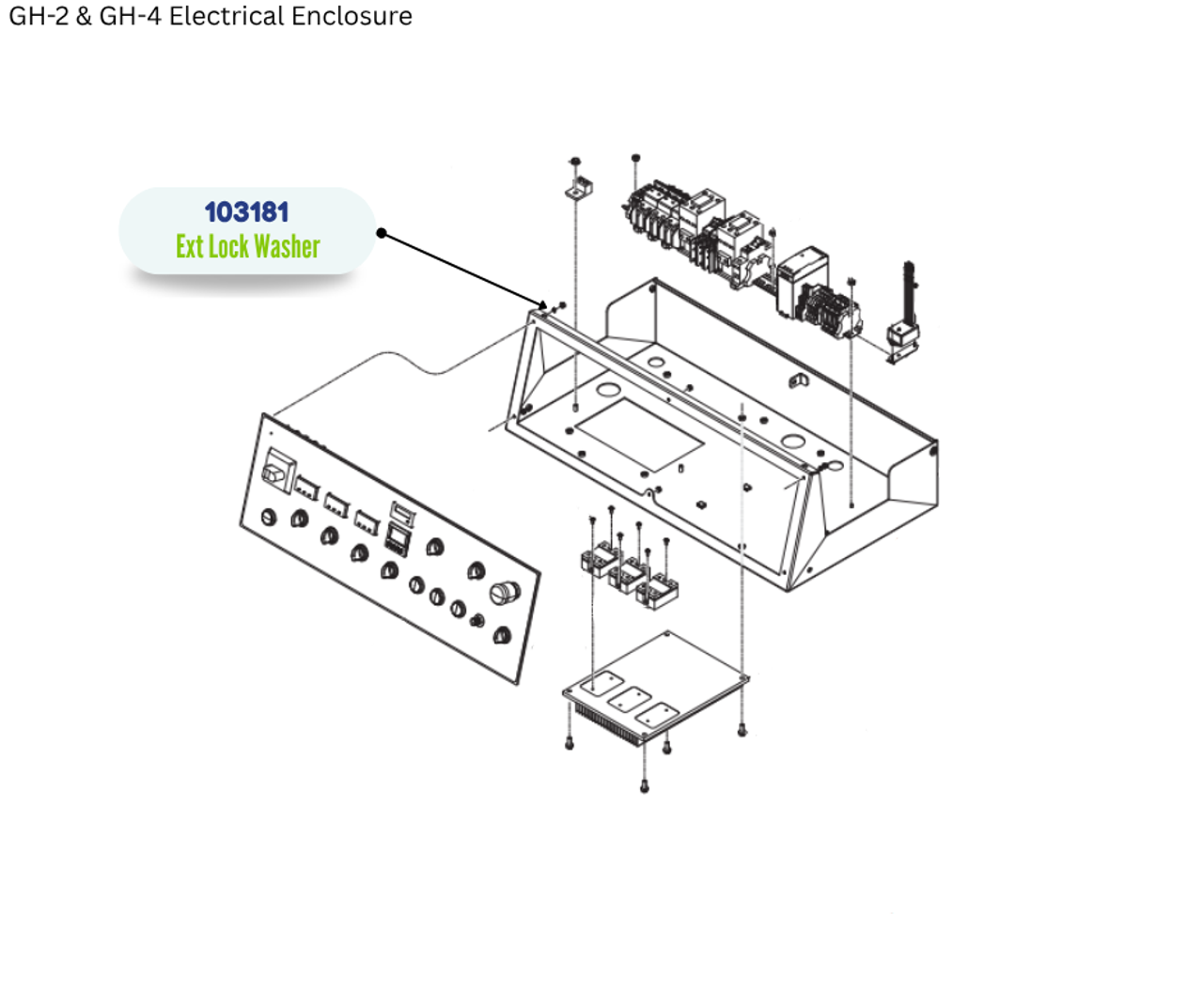 GH-2 & GH-4 Electrical Enclosure

103181
Ext Lock Washer