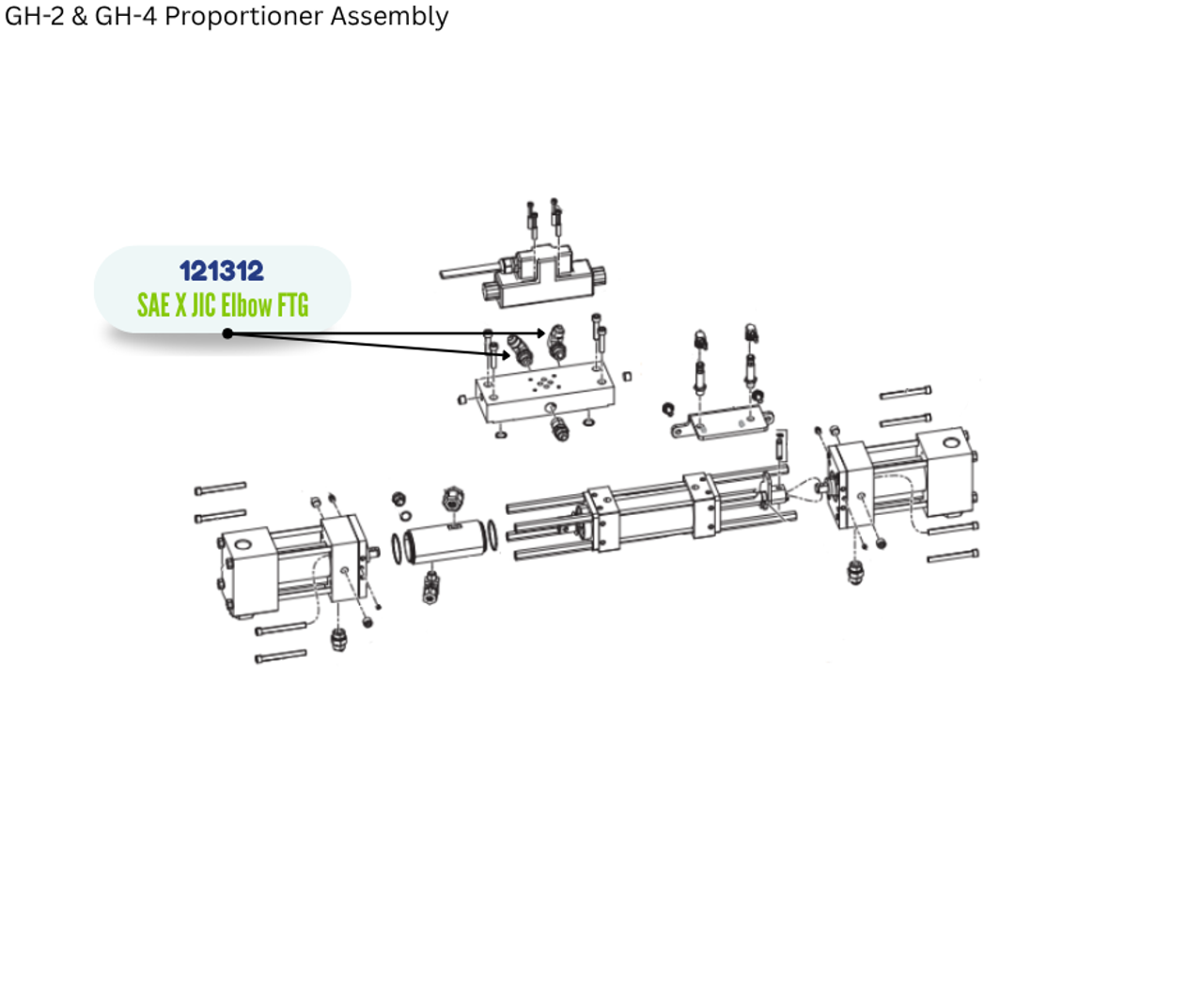 GH-2 & GH-4 Proportioner Assembly

121312
SAE X JIC Elbow FTG