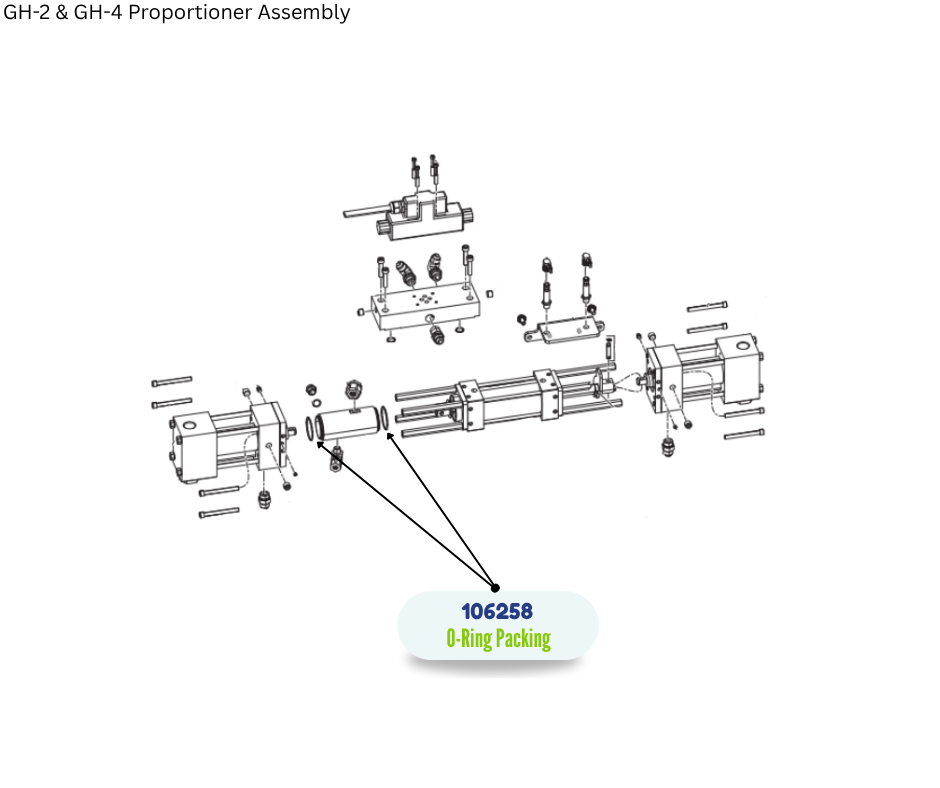 GH-2 & GH-4 Proportioner Assembly

106258
O-Ring Packing