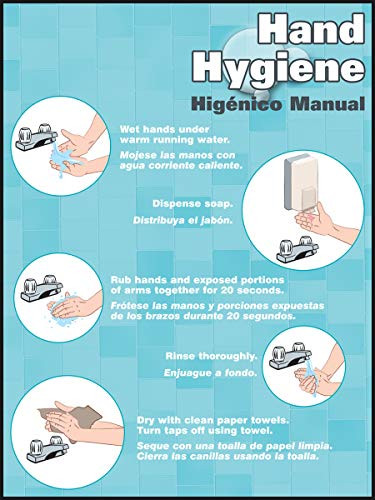 Hand Hygiene

Higénico Manual

Wet hands under warm running water.

Mojese las manos con agua corriente caliente.

Dispense soap.

Distribuya el jabón.

Rub hands and exposed portions of arms together for 20 seconds.

Frótese las manos y porciones expuestas de los brazos durante 20 segundos.

Rinse thoroughly.

Enjuague a fondo.

Dry with clean paper towels. Turn taps off using towel.

Seque con una toalla de papel limpia. Cierra las canillas usando la toalla.