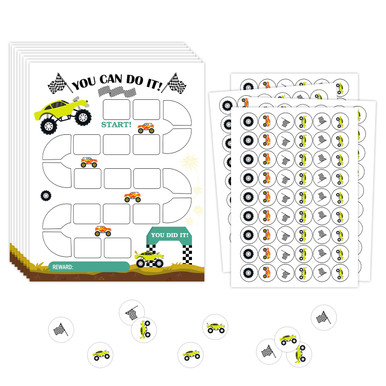 YOU CAN DO IT!

START!

YOU DID IT!

REWARD: