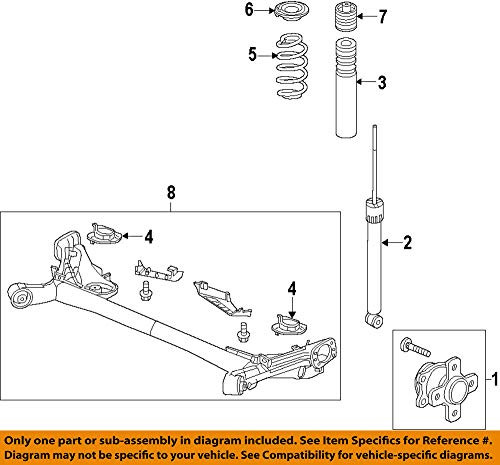 6
7
5
3
8
4
2
4
1

Only one part or sub-assembly in diagram included. See Item Specifics for Reference #. Diagram may not be specific to your vehicle. See Compatibility for vehicle-specific diagrams.